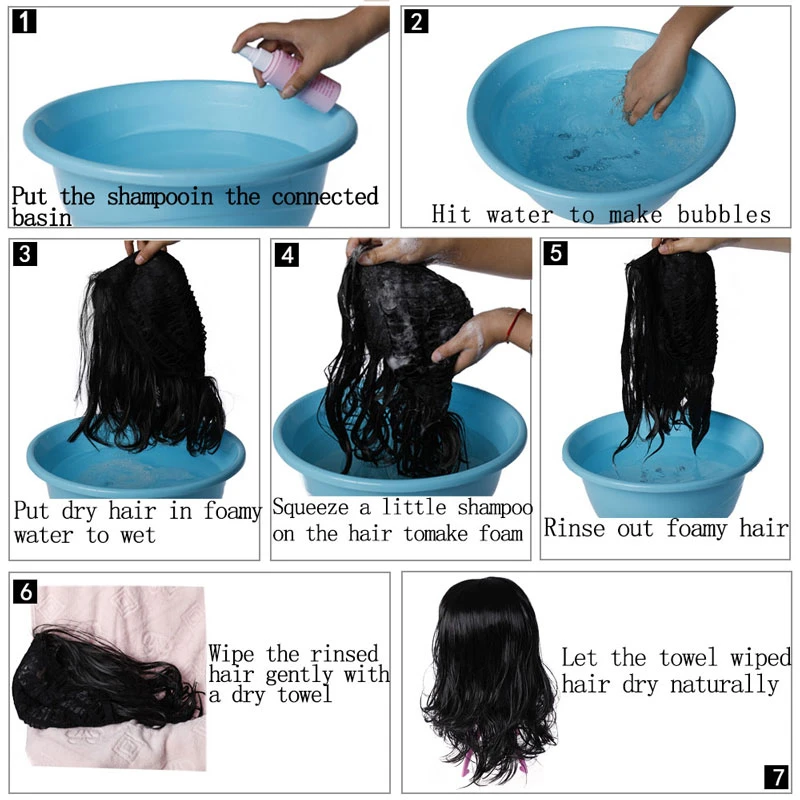 1

Put the shampooin the connected basin

2

Hit water to make bubbles

3

Put dry hair in foamy water to wet

4

Squeeze a little shampoo on the hair tomake foam

5

Rinse out foamy hair

6

Wipe the rinsed hair gently with a dry towel

Let the towel wiped hair dry naturally

7