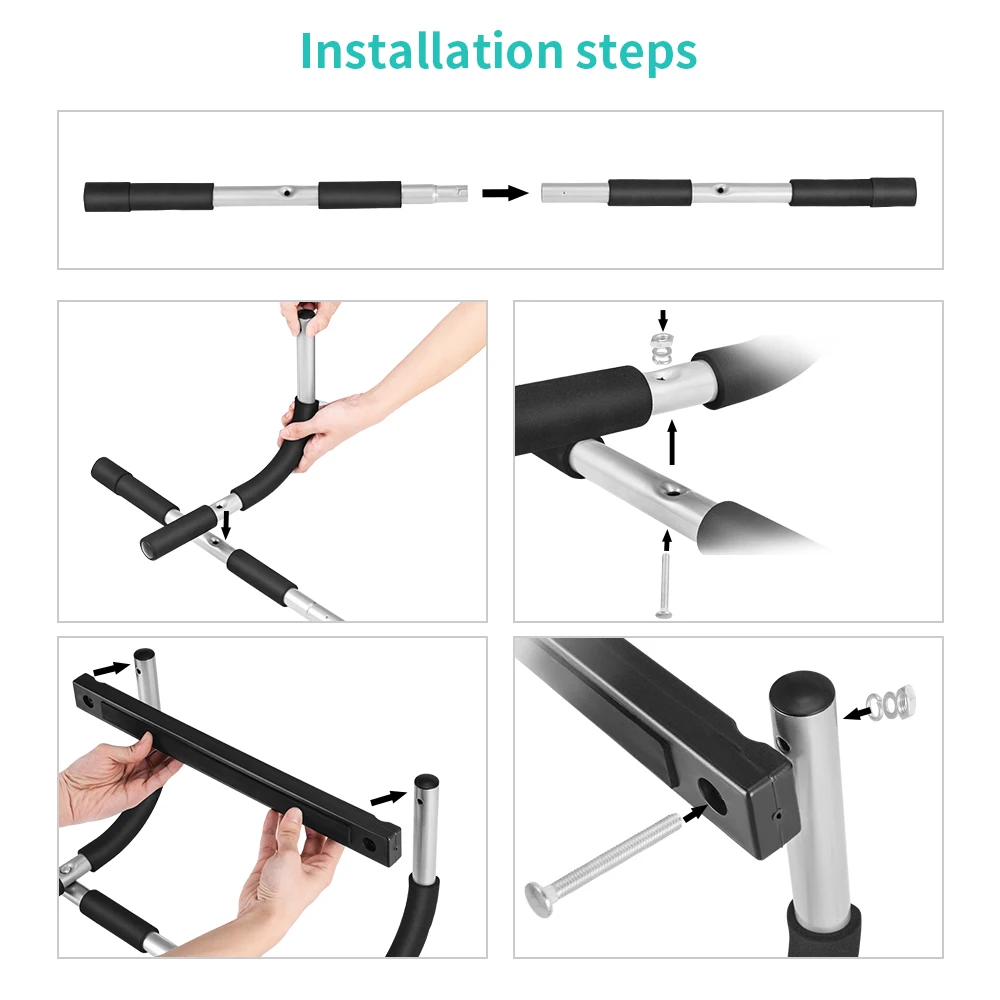 Installation steps