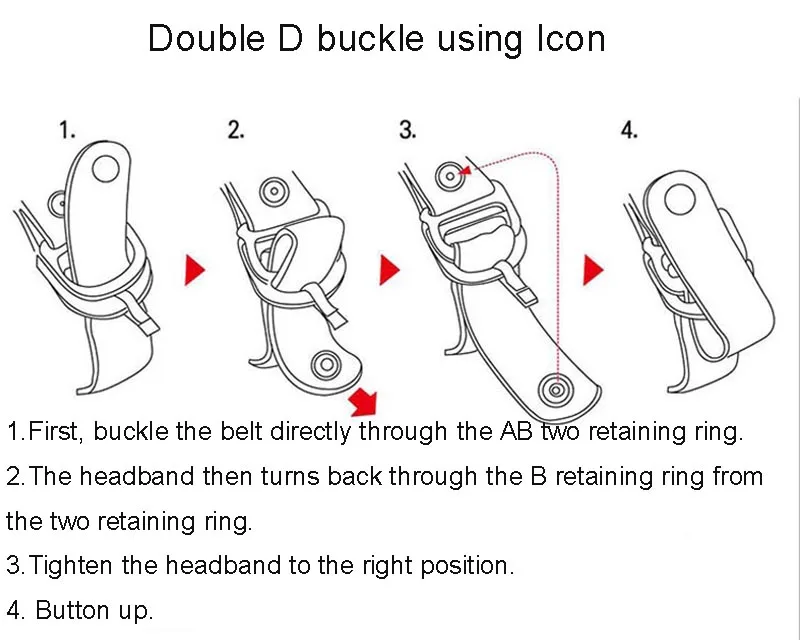 Double D buckle using Icon

1.

2.

3.

4.

1.First, buckle the belt directly through the AB two retaining ring.

2.The headband then turns back through the B retaining ring from the two retaining ring.

3.Tighten the headband to the right position.

4. Button up.