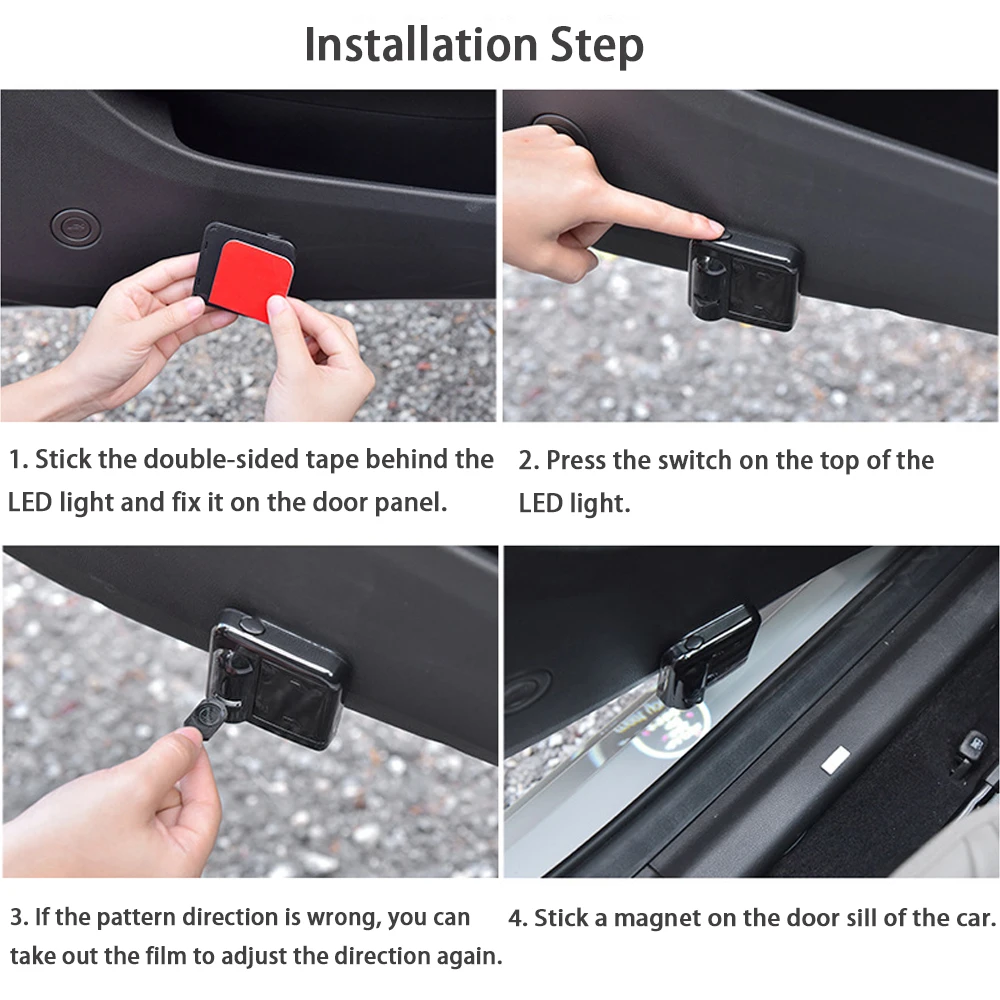 Installation Step

1. Stick the double-sided tape behind the LED light and fix it on the door panel.

2. Press the switch on the top of the LED light.

3. If the pattern direction is wrong, you can take out the film to adjust the direction again.

4. Stick a magnet on the door sill of the car.