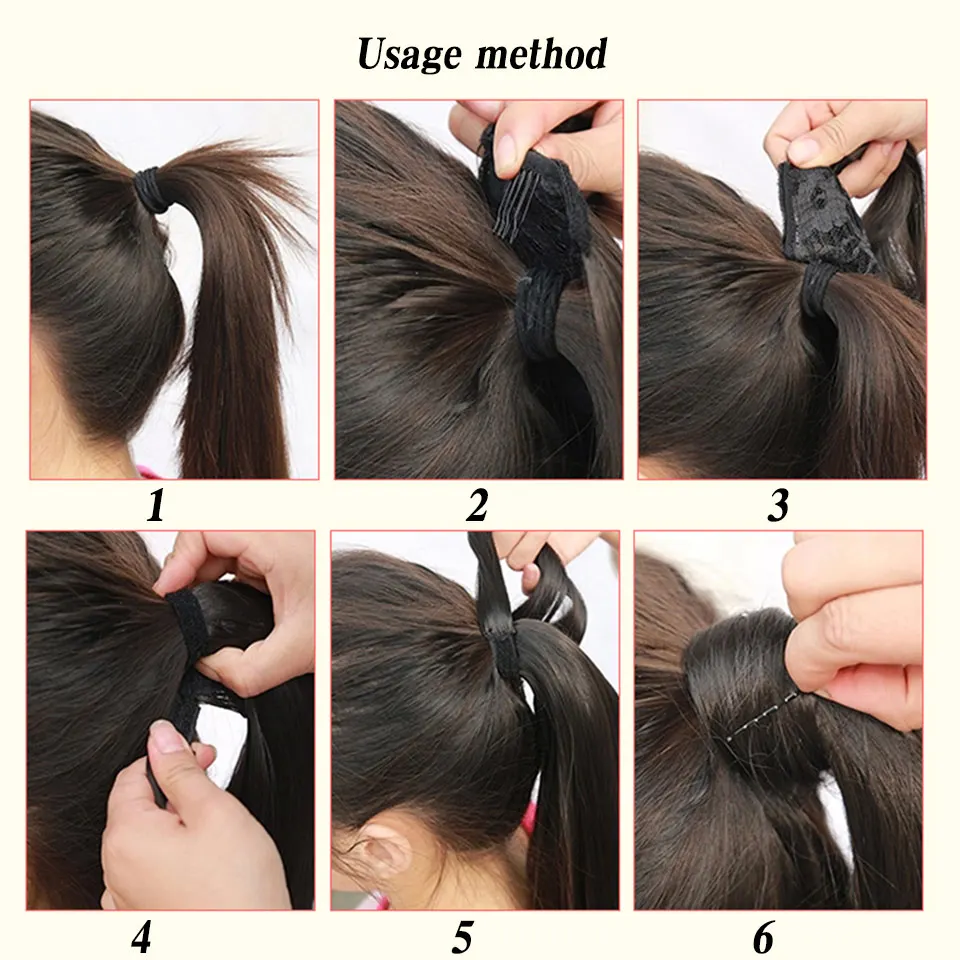 Usage method

1

2

3

4

5

6