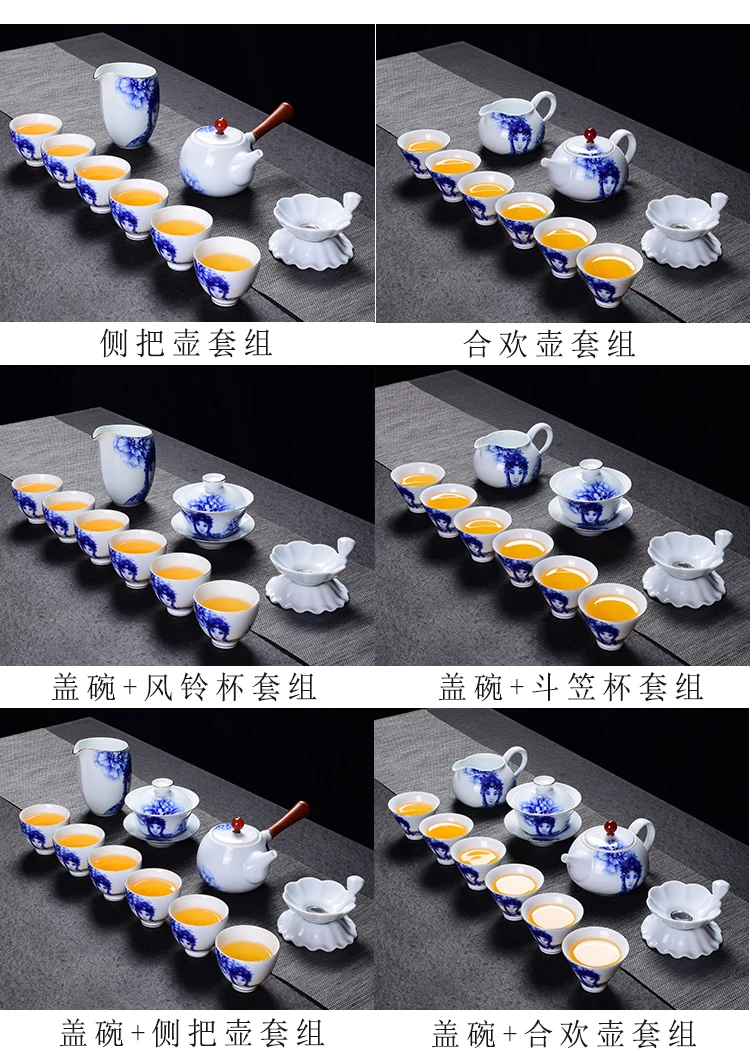 侧把壶套组

合欢壶套组

盖碗+风铃杯套组

盖碗+斗笠杯套组

盖碗+侧把壶套组

盖碗+合欢壶套组