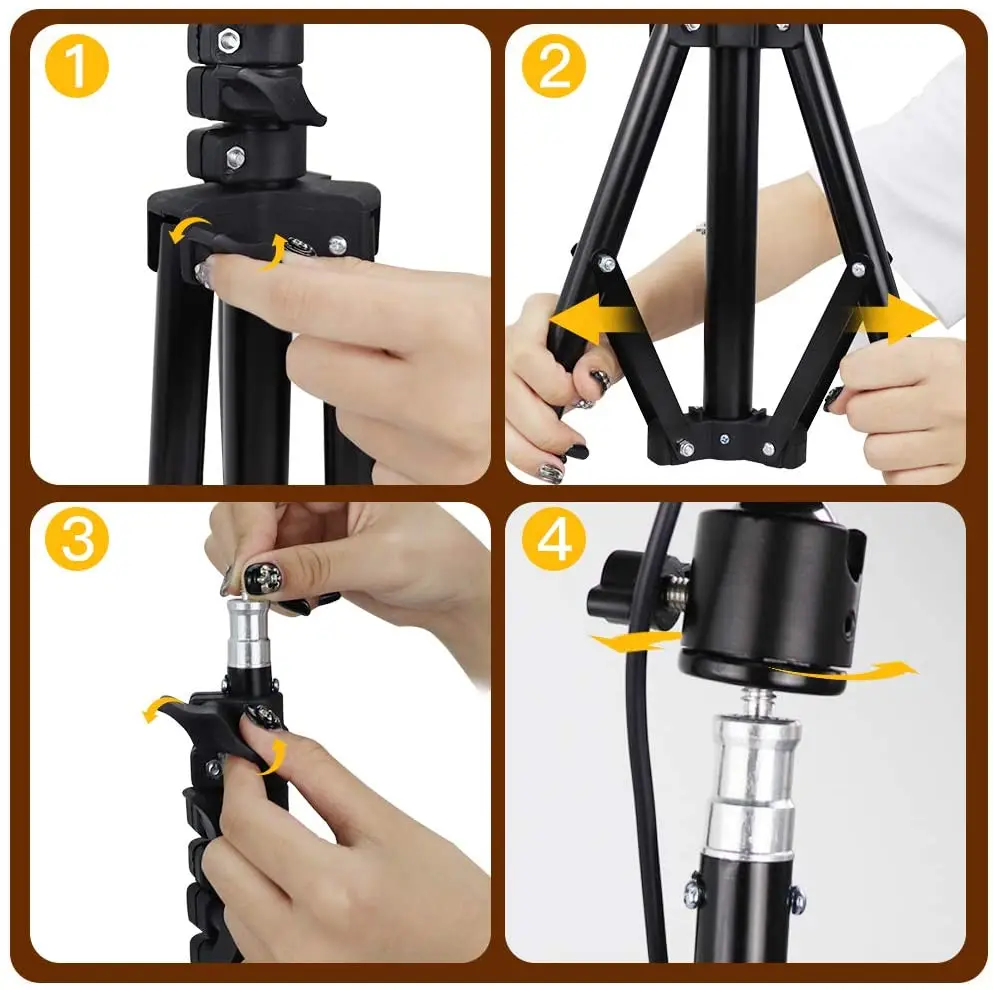 1

2

3

4