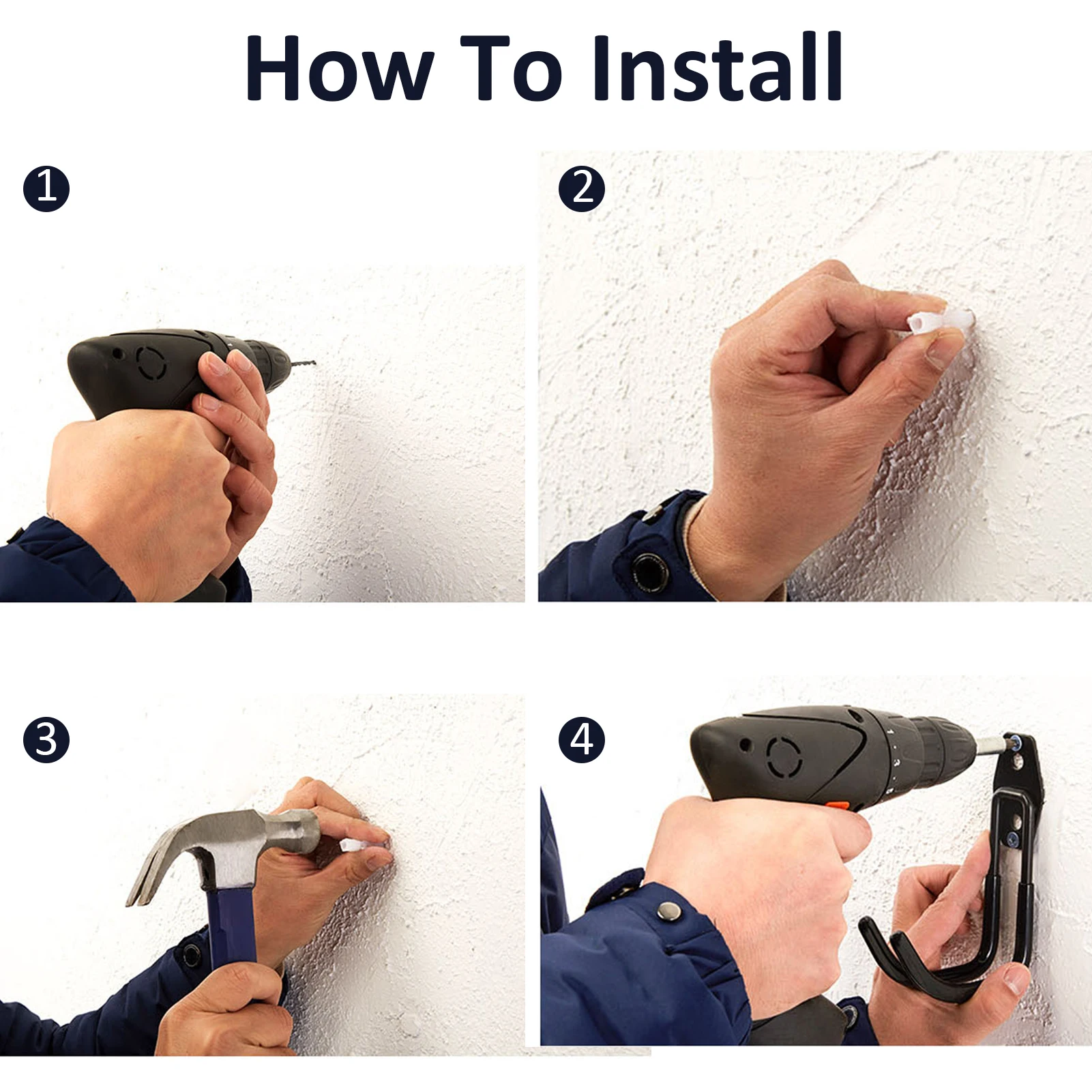 How To Install

1

2

3

4