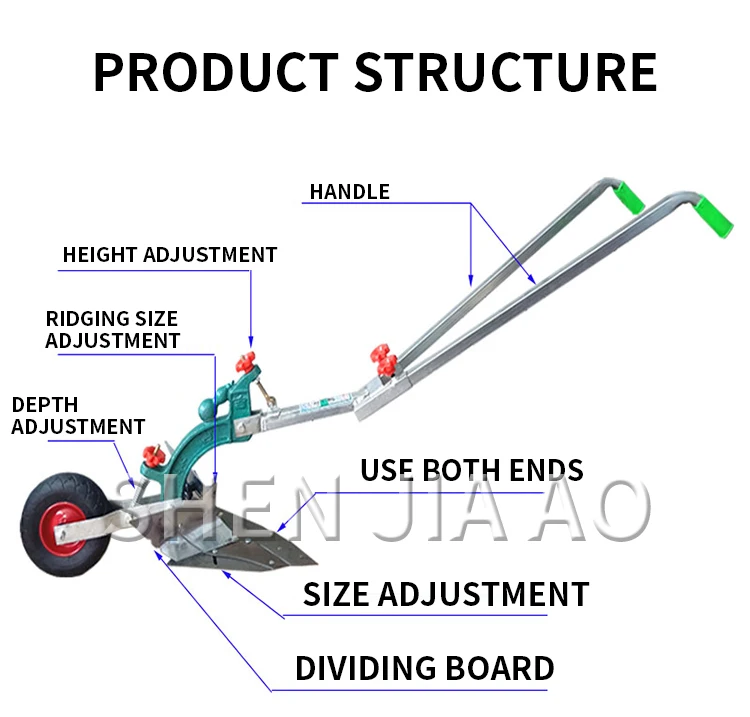 PRODUCT STRUCTURE

HANDLE

HEIGHT ADJUSTMENT

RIDGING SIZE ADJUSTMENT

DEPTH ADJUSTMENT

USE BOTH ENDS

SHEN JIA AO

SIZE ADJUSTMENT

DIVIDING BOARD