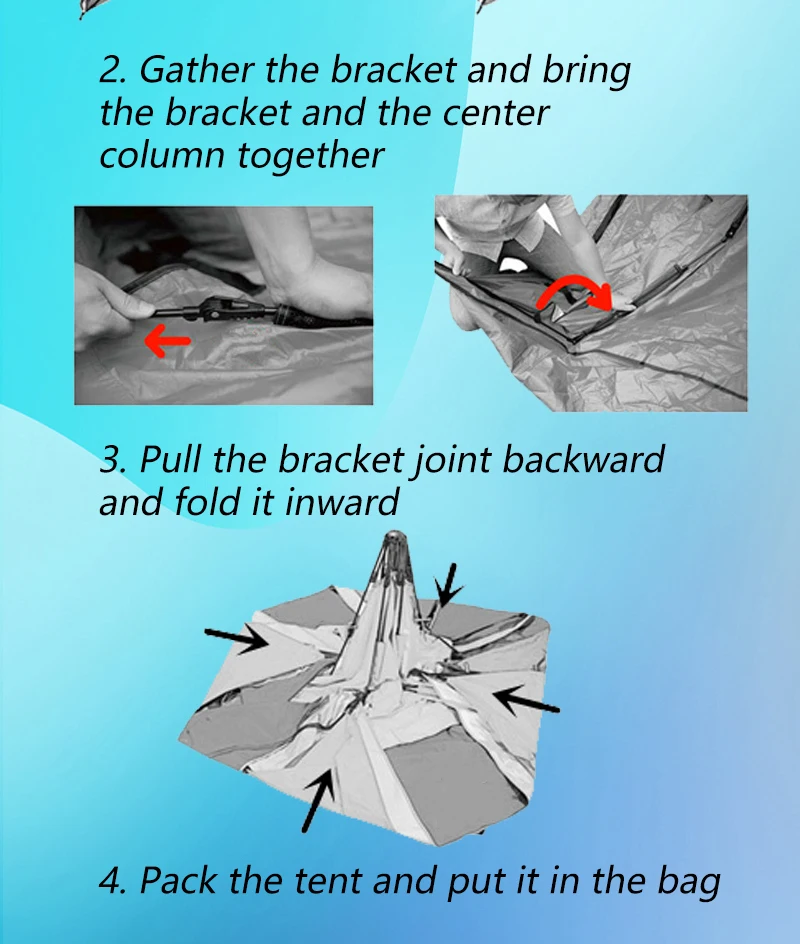 2. Gather the bracket and bring the bracket and the center column together

3. Pull the bracket joint backward and fold it inward

4. Pack the tent and put it in the bag