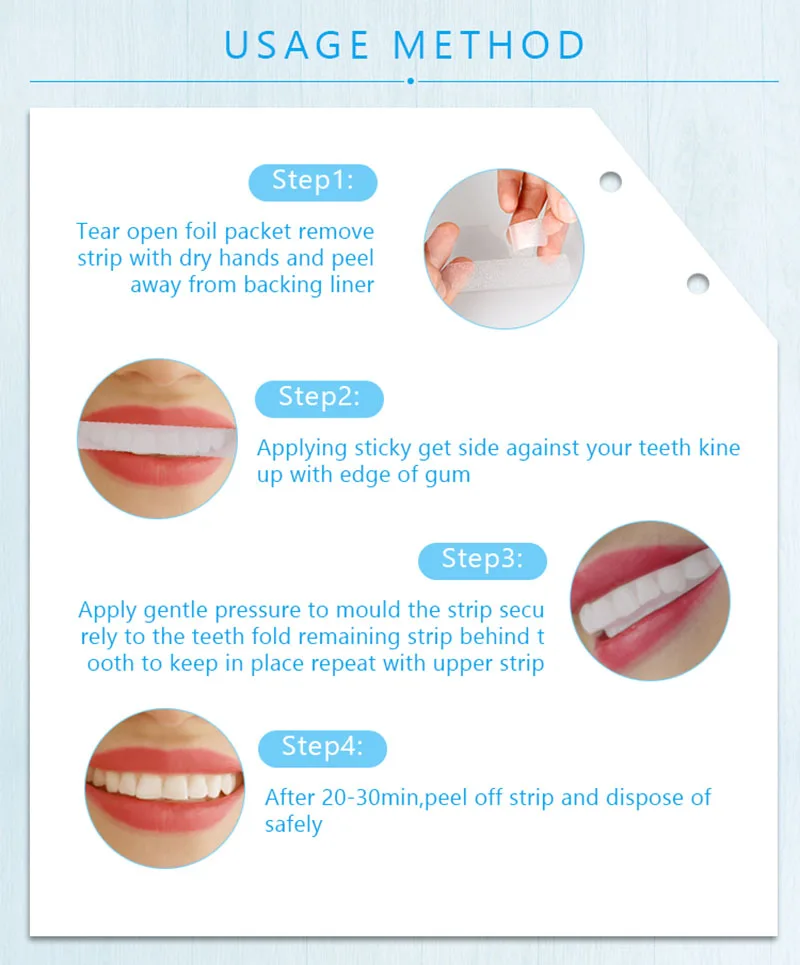 USAGE METHOD

Step1:

Tear open foil packet remove strip with dry hands and peel away from backing liner

Step2:

Applying sticky get side against your teeth kine up with edge of gum

Step3:

Apply gentle pressure to mould the strip secu rely to the teeth fold remaining strip behind t ooth to keep in place repeat with upper strip

Step4:

After 20-30min,peel off strip and dispose of safely