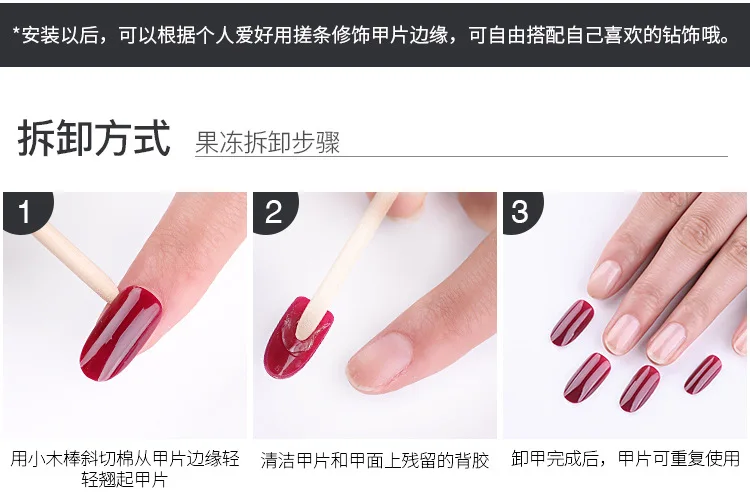 *安装以后，可以根据个人爱好用搓条修饰甲片边缘，可自由搭配自己喜欢的钻饰哦。

拆卸方式 果冻拆卸步骤

1

用小木棒斜切棉从甲片边缘轻轻翘起甲片

2

清洁甲片和甲面上残留的背胶

3

卸甲完成后，甲片可重复使用