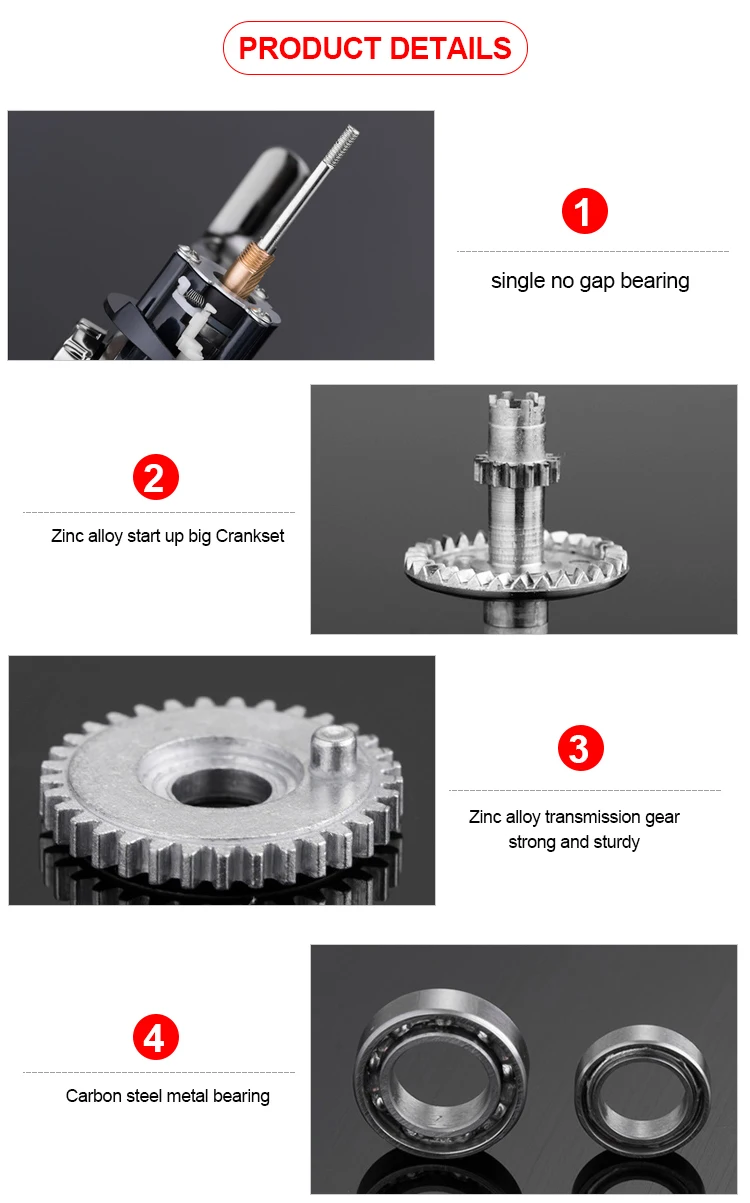 PRODUCT DETAILS

1

single no gap bearing

2

Zinc alloy start up big Crankset

3

Zinc alloy transmission gear strong and sturdy

4

Carbon steel metal bearing