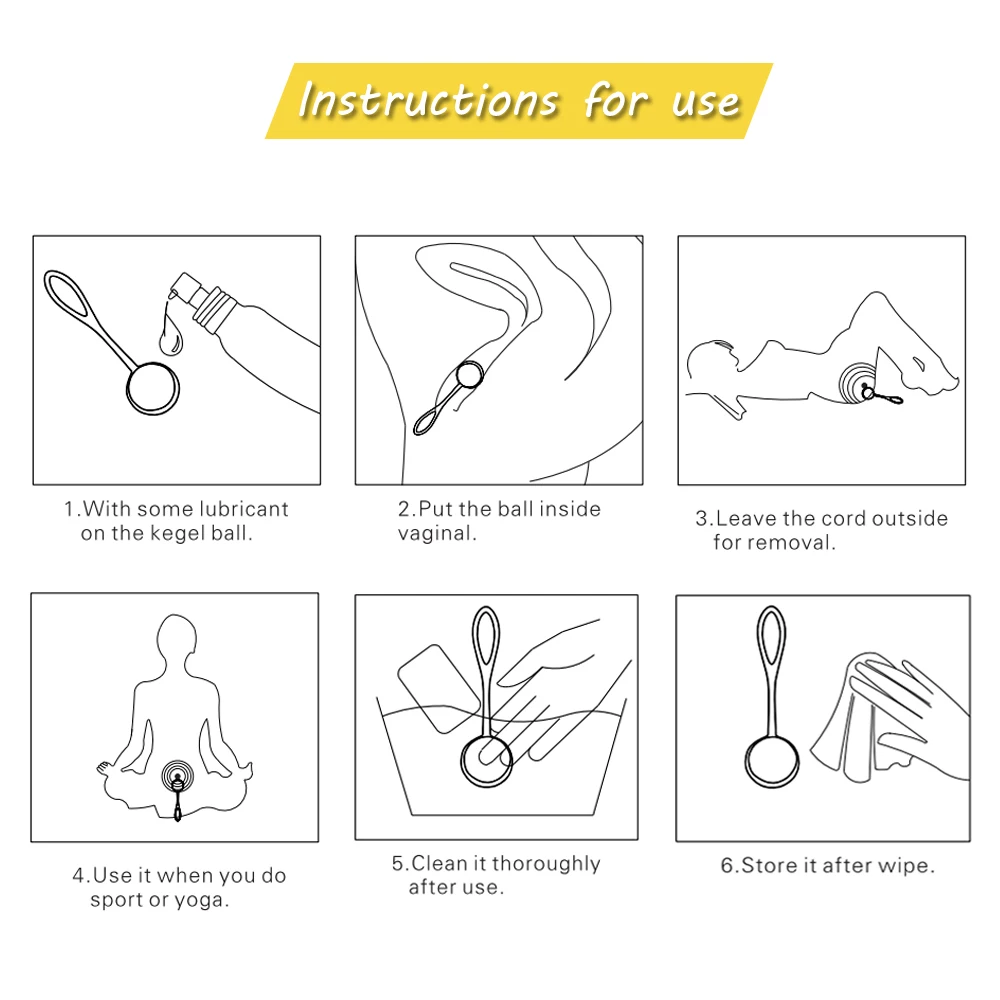 Instructions for use

1.With some lubricant on the kegel ball.

2.Put the ball inside vaginal.

3.Leave the cord outside for removal.

4.Use it when you do sport or yoga.

5.Clean it thoroughly after use.

6.Store it after wipe.