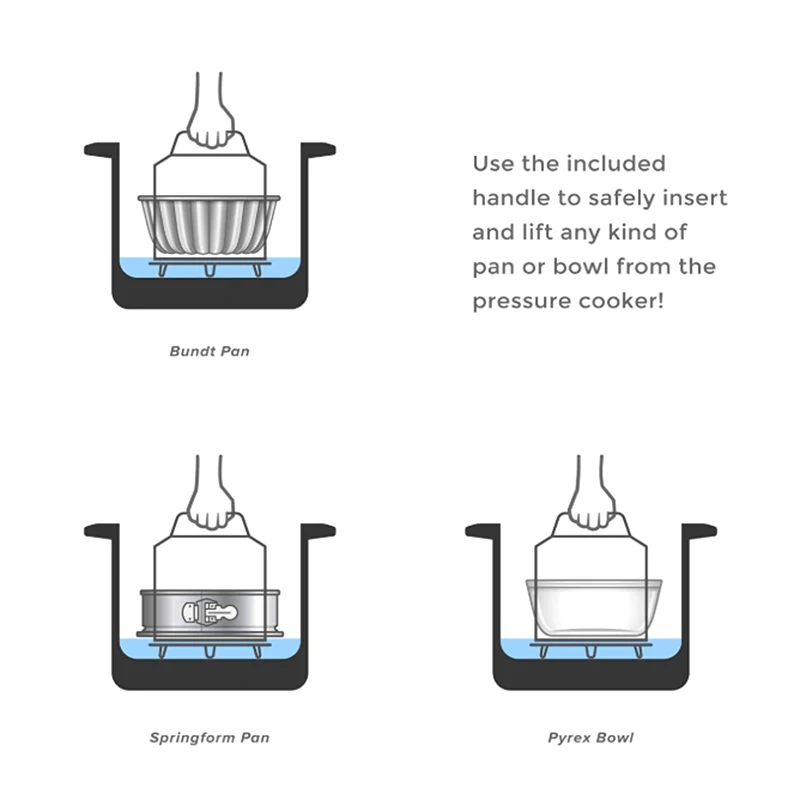 Use the included handle to safely insert and lift any kind of pan or bowl from the pressure cooker!

Bundt Pan

Springform Pan

Pyrex Bowl