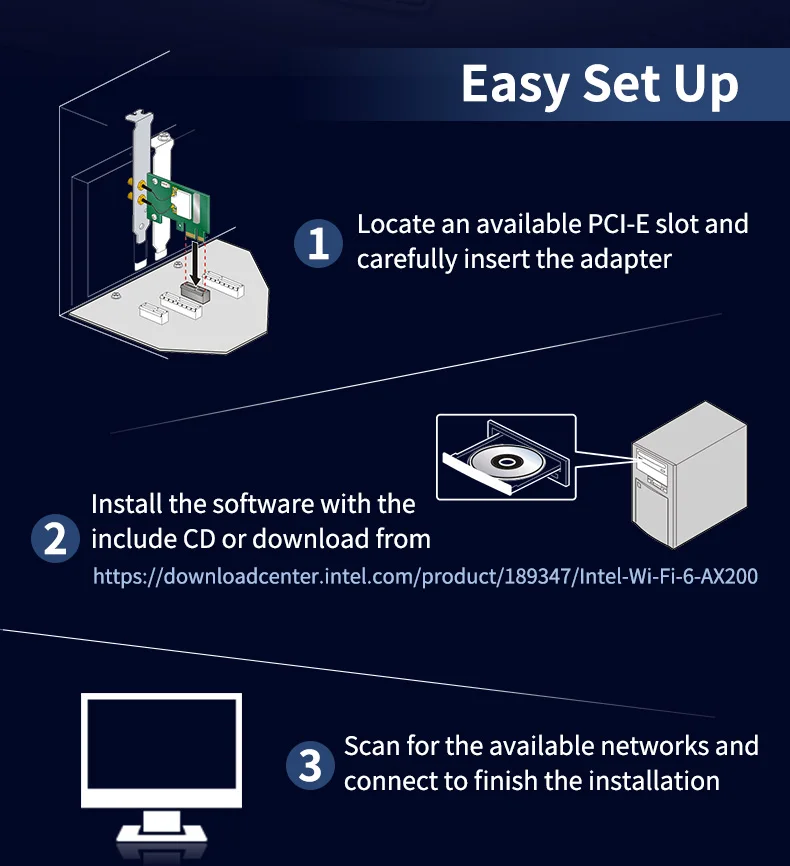 Easy Set Up

1 Locate an available PCI-E slot and carefully insert the adapter

2 Install the software with the include CD or download from
https://downloadcenter.intel.com/product/189347/Intel-Wi-Fi-6-AX200

3 Scan for the available networks and connect to finish the installation