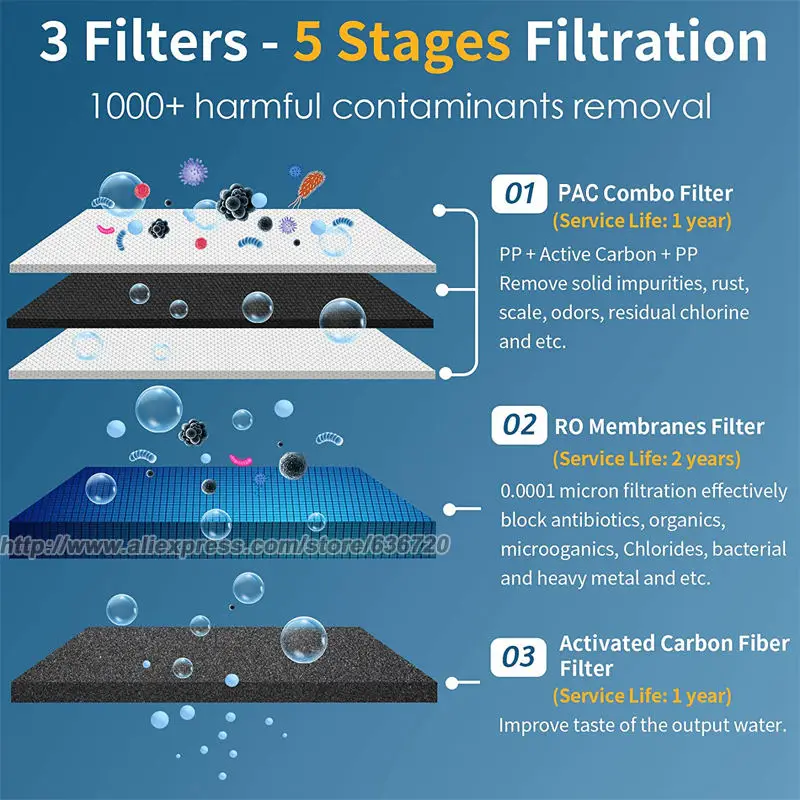 3 Filters - 5 Stages Filtration

1000+ harmful contaminants removal

01 PAC Combo Filter
(Service Life: 1 year)
PP + Active Carbon + PP
Remove solid impurities, rust, scale, odors, residual chlorine and etc.

02 RO Membranes Filter
(Service Life: 2 years)
0.0001 micron filtration effectively block antibiotics, organics, microoganics, Chlorides, bacterial and heavy metal and etc.

http://www.aliexpress.com/store/636720

03 Activated Carbon Fiber Filter
(Service Life: 1 year)
Improve taste of the output water.