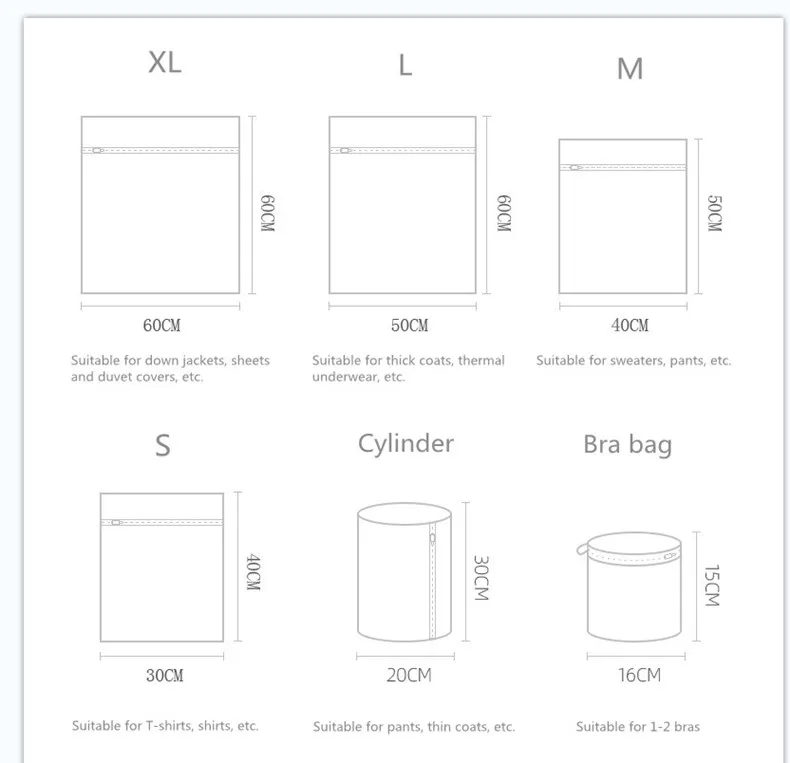 XL

60CM

60CM

Suitable for down jackets, sheets and duvet covers, etc.

L

60CM

50CM

Suitable for thick coats, thermal underwear, etc.

M

50CM

40CM

Suitable for sweaters, pants, etc.

S

40CM

30CM

Suitable for T-shirts, shirts, etc.

Cylinder

30CM

20CM

Suitable for pants, thin coats, etc.

Bra bag

15CM

16CM

Suitable for 1-2 bras