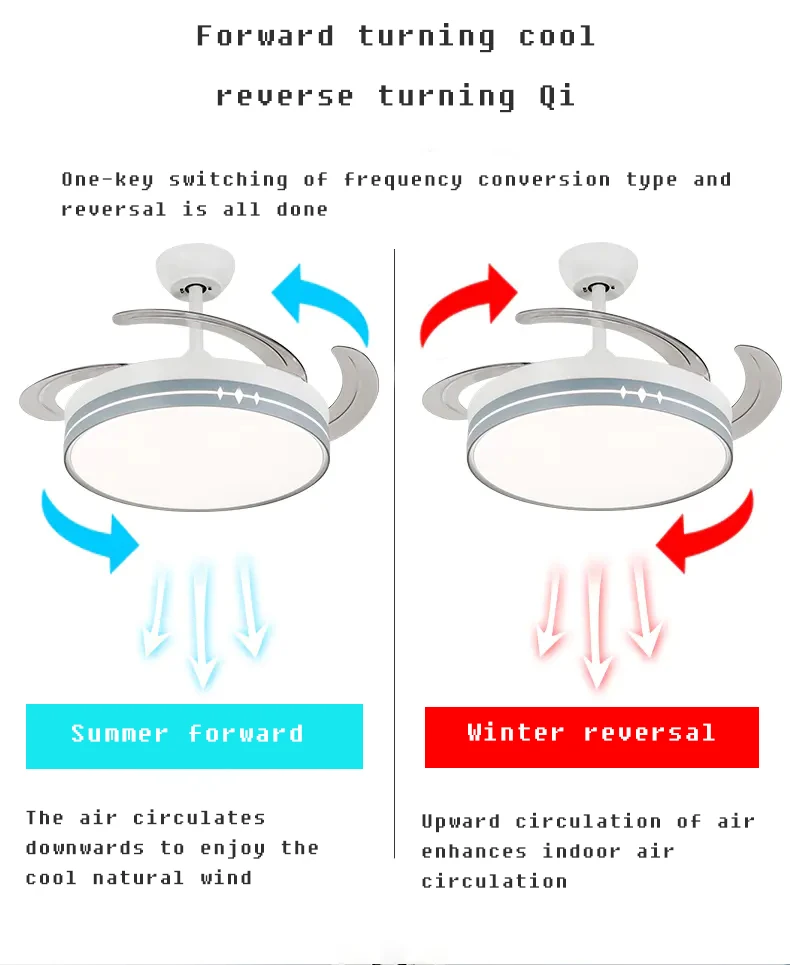 Forward turning cool

reverse turning Qi

One-key switching of frequency conversion type and reversal is all done

Summer forward

The air circulates downwards to enjoy the cool natural wind

Winter reversal

Upward circulation of air enhances indoor air circulation