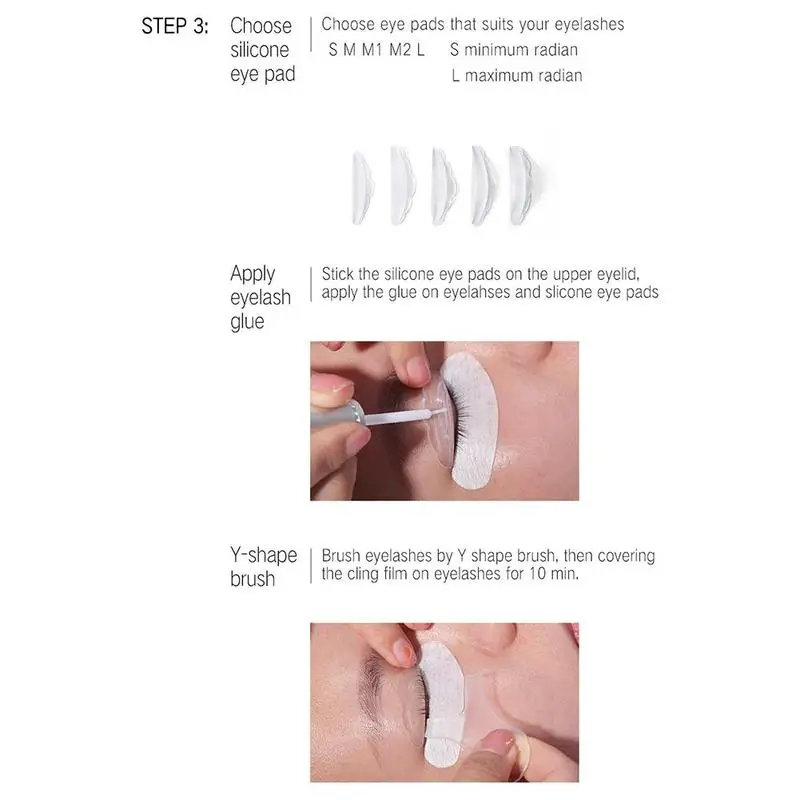 STEP 3: Choose silicone eye pad

Choose eye pads that suits your eyelashes
S M M1 M2 L    S minimum radian
L maximum radian

Apply eyelash glue

Stick the silicone eye pads on the upper eyelid, apply the glue on eyelahses and slicone eye pads

Y-shape brush

Brush eyelashes by Y shape brush, then covering the cling film on eyelashes for 10 min.