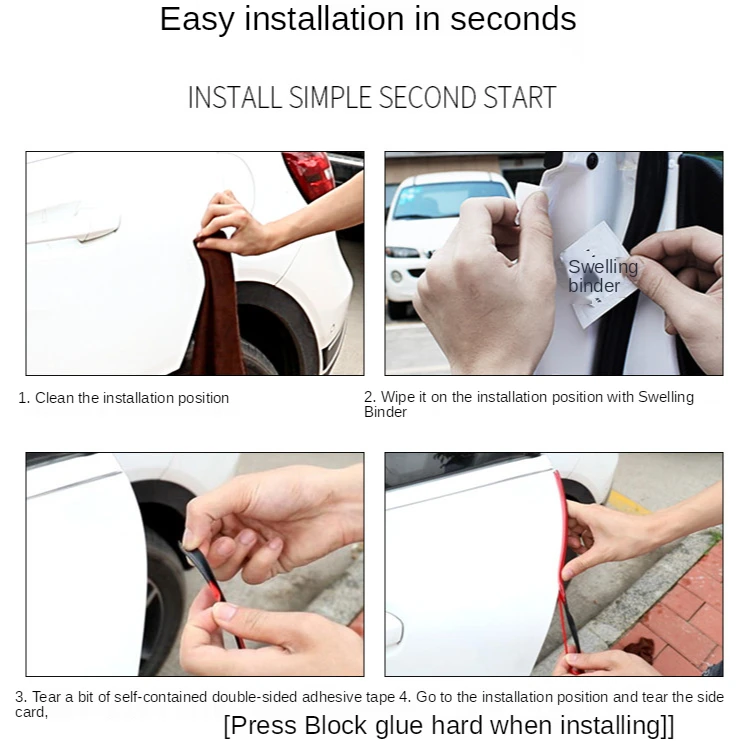 Easy installation in seconds

INSTALL SIMPLE SECOND START

Swelling binder

1. Clean the installation position

2. Wipe it on the installation position with Swelling Binder

3. Tear a bit of self-contained double-sided adhesive tape 4. Go to the installation position and tear the side card,

[Press Block glue hard when installing]]