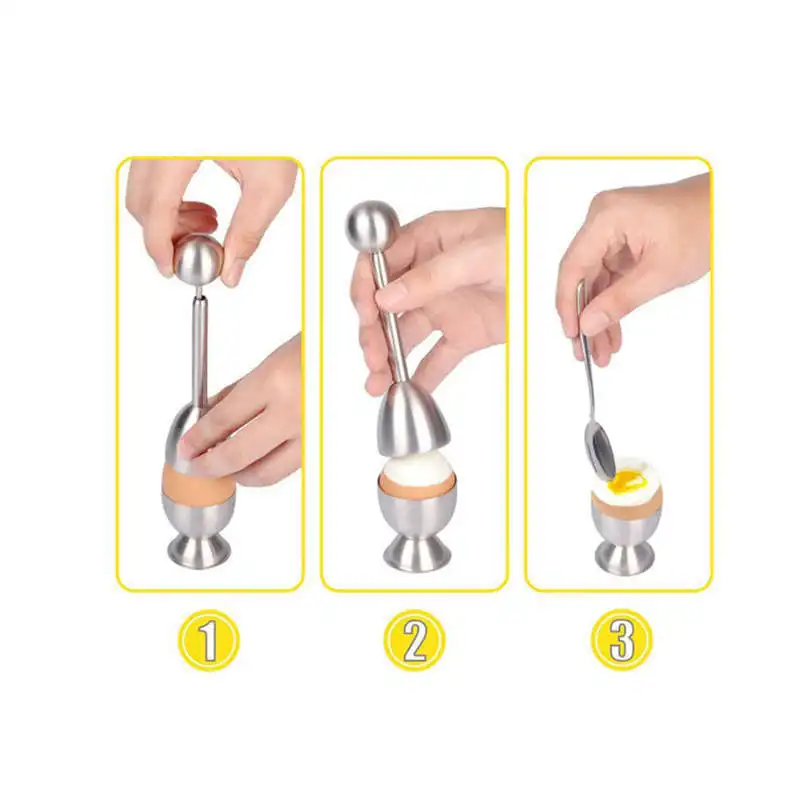 1
2
3