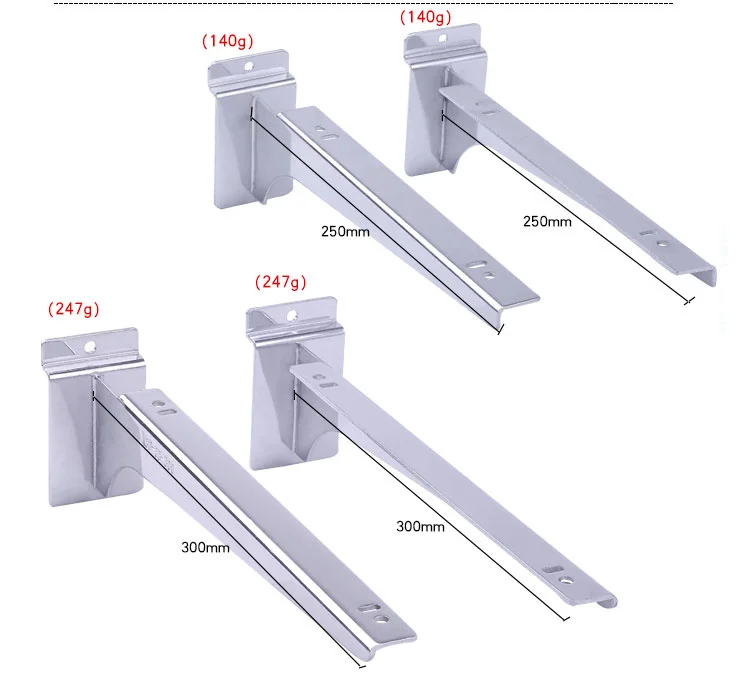 (140g)
(140g)
250mm
250mm
(247g)
(247g)
300mm
300mm