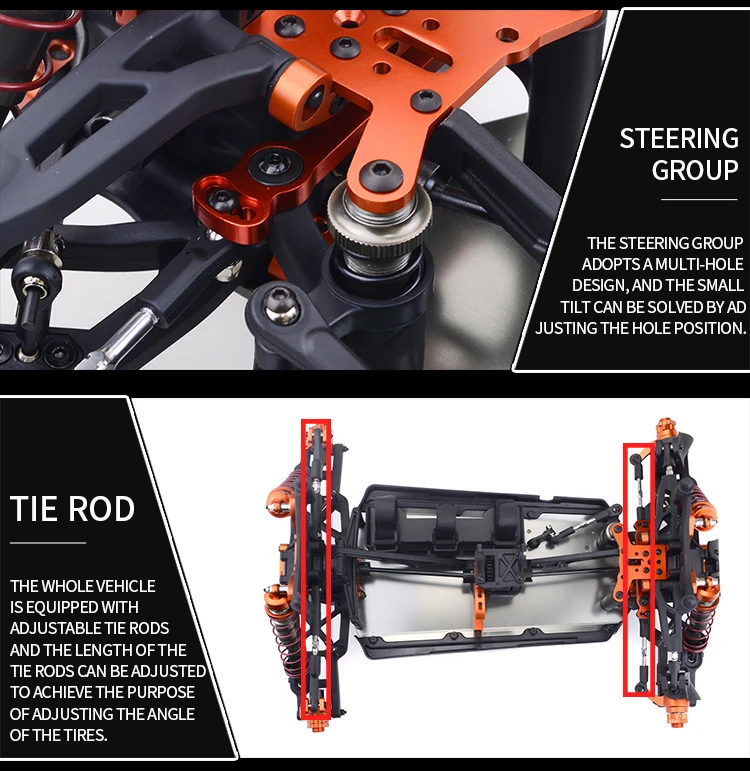 STEERING GROUP

THE STEERING GROUP ADOPTS A MULTI-HOLE DESIGN, AND THE SMALL TILT CAN BE SOLVED BY AD JUSTING THE HOLE POSITION.

TIE ROD

THE WHOLE VEHICLE IS EQUIPPED WITH ADJUSTABLE TIE RODS AND THE LENGTH OF THE TIE RODS CAN BE ADJUSTED TO ACHIEVE THE PURPOSE OF ADJUSTING THE ANGLE OF THE TIRES.