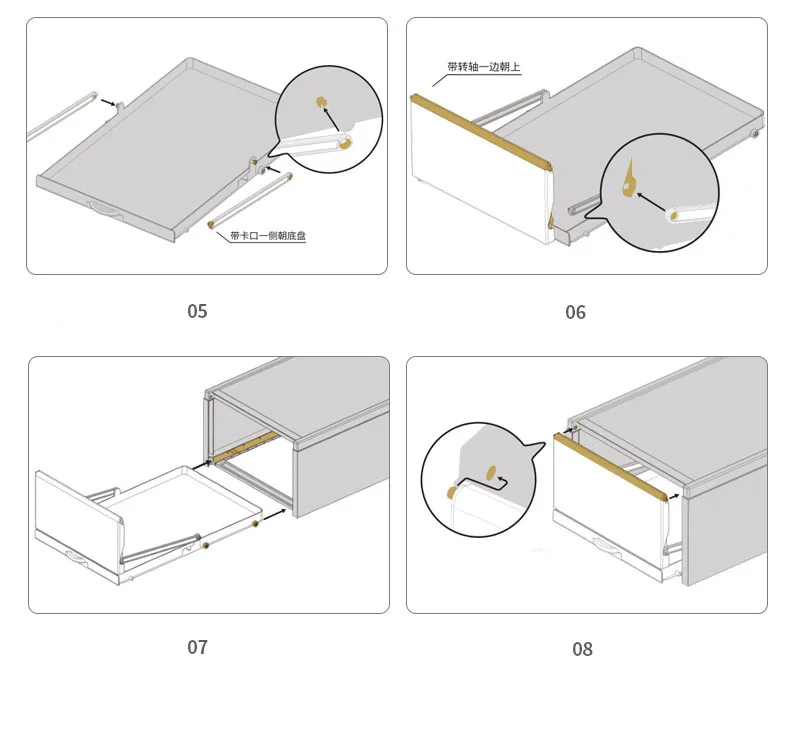 带卡口一侧朝底盘

05

带转轴一边朝上

06

07

08