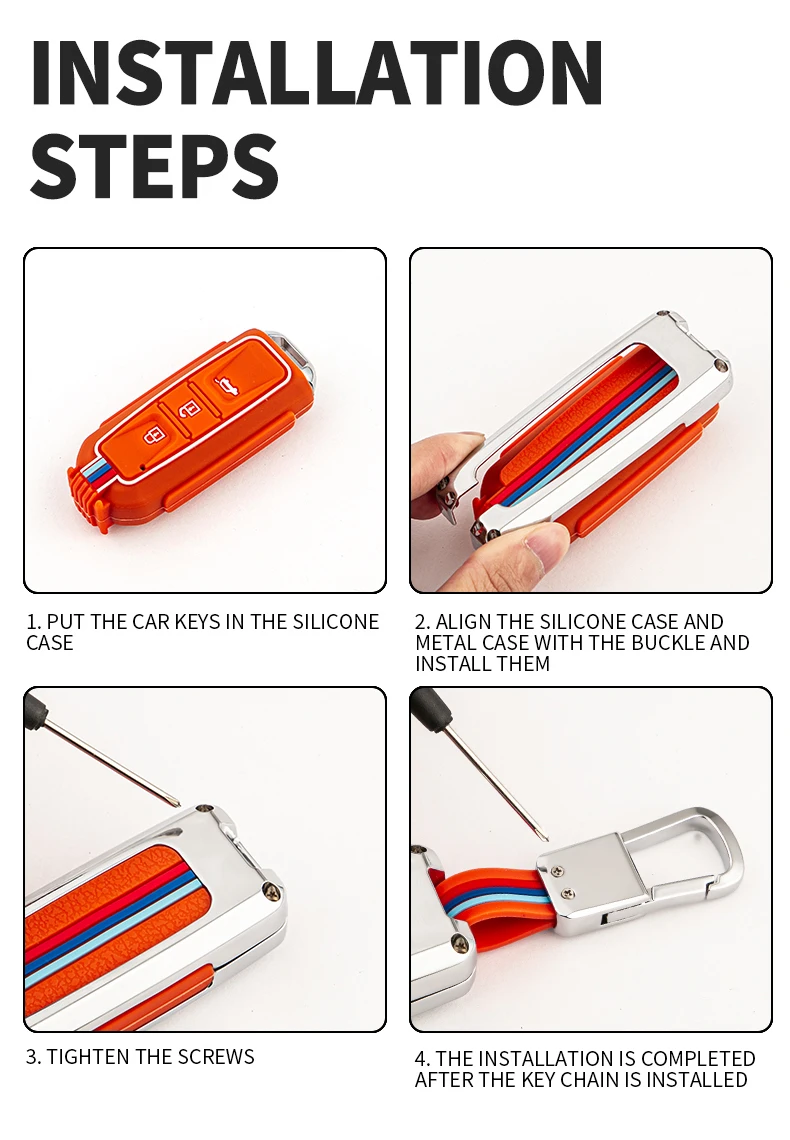 INSTALLATION STEPS

1. PUT THE CAR KEYS IN THE SILICONE CASE

2. ALIGN THE SILICONE CASE AND METAL CASE WITH THE BUCKLE AND INSTALL THEM

3. TIGHTEN THE SCREWS

4. THE INSTALLATION IS COMPLETED AFTER THE KEY CHAIN IS INSTALLED