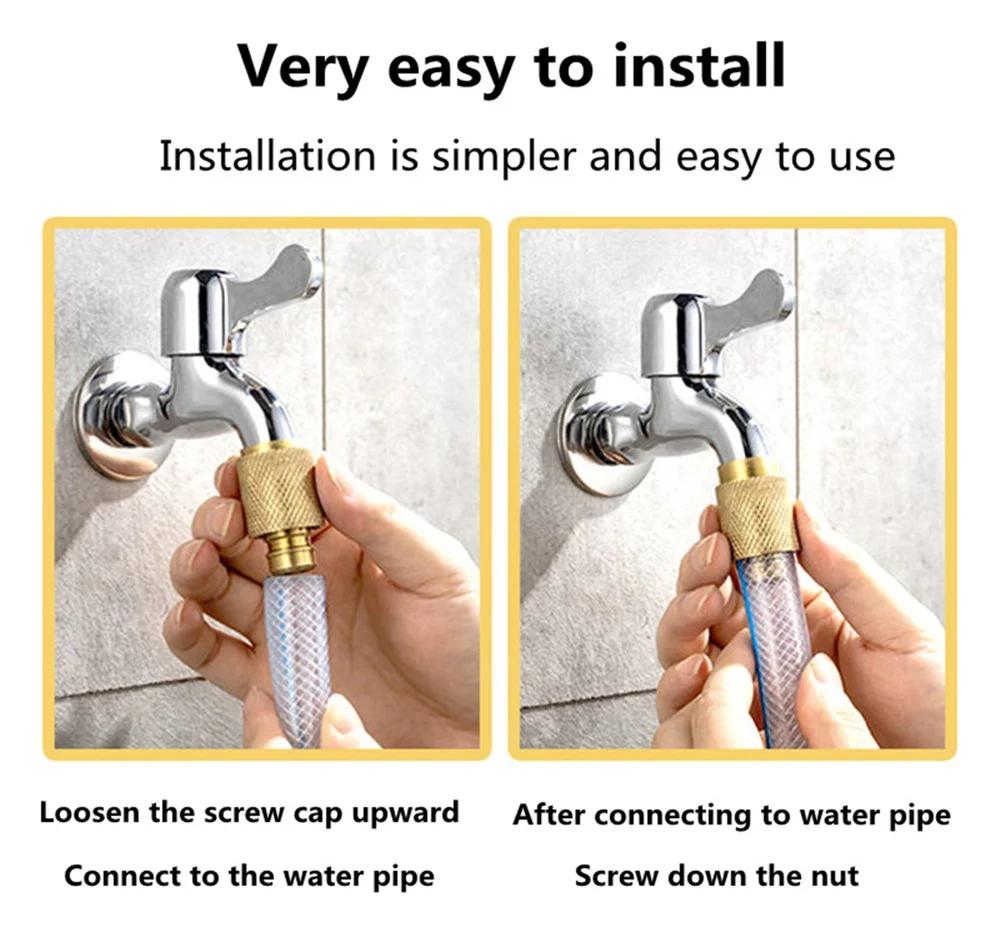 Very easy to install

Installation is simpler and easy to use

Loosen the screw cap upward

Connect to the water pipe

After connecting to water pipe

Screw down the nut