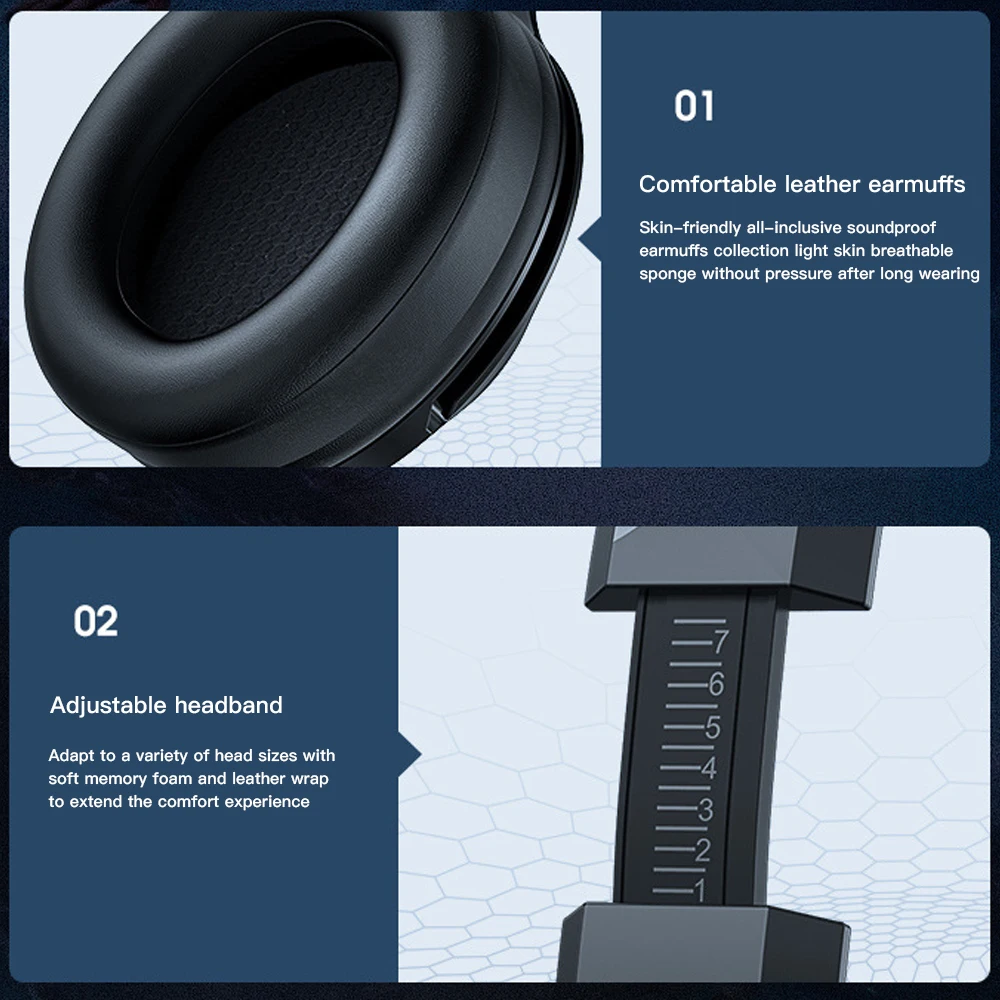 01

Comfortable leather earmuffs

Skin-friendly all-inclusive soundproof earmuffs collection light skin breathable sponge without pressure after long wearing

02

Adjustable headband

Adapt to a variety of head sizes with soft memory foam and leather wrap to extend the comfort experience

7
6
5
4
3
2
1