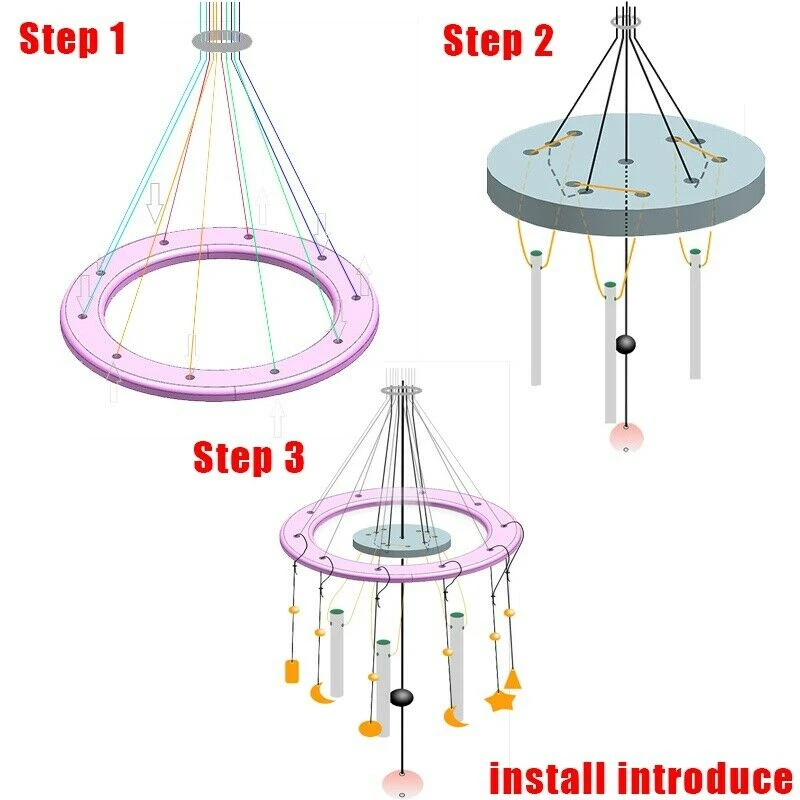 Step 1

Step 2

Step 3

install introduce