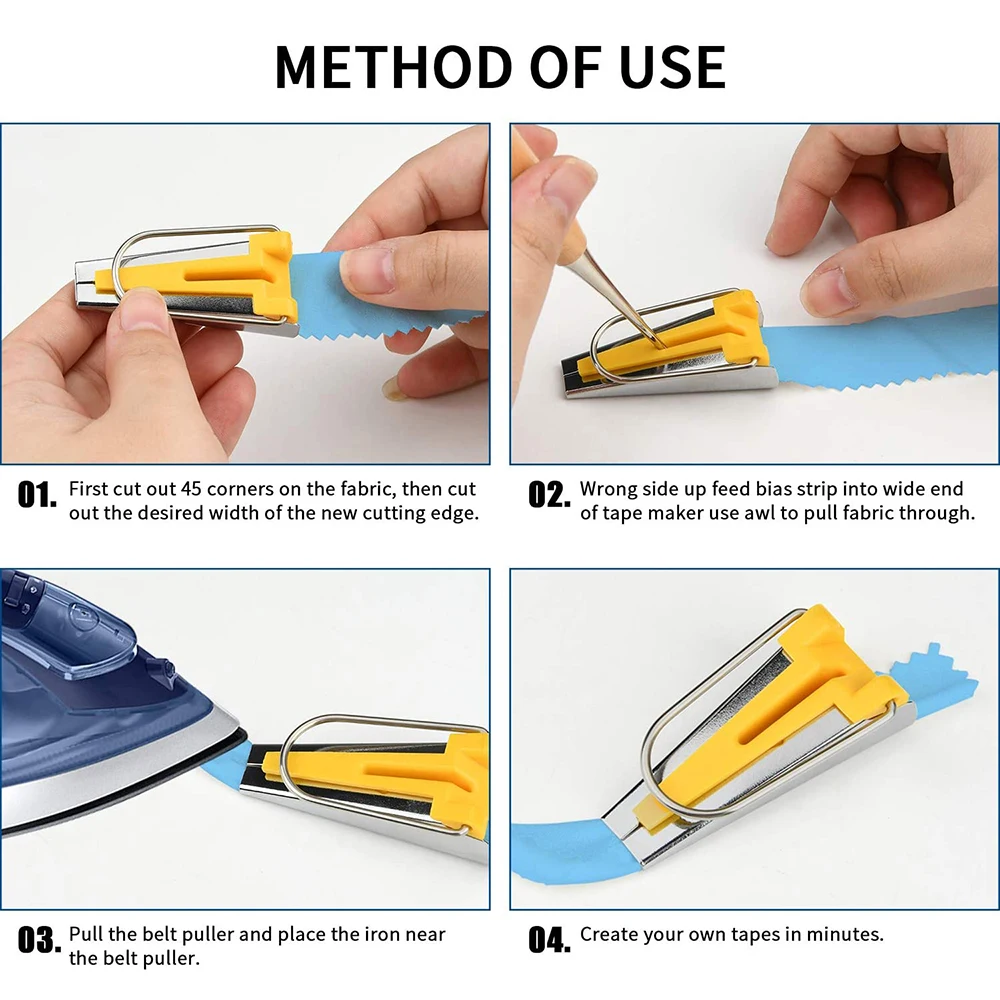 METHOD OF USE

01. First cut out 45 corners on the fabric, then cut out the desired width of the new cutting edge.

02. Wrong side up feed bias strip into wide end of tape maker use awl to pull fabric through.

03. Pull the belt puller and place the iron near the belt puller.

04. Create your own tapes in minutes.