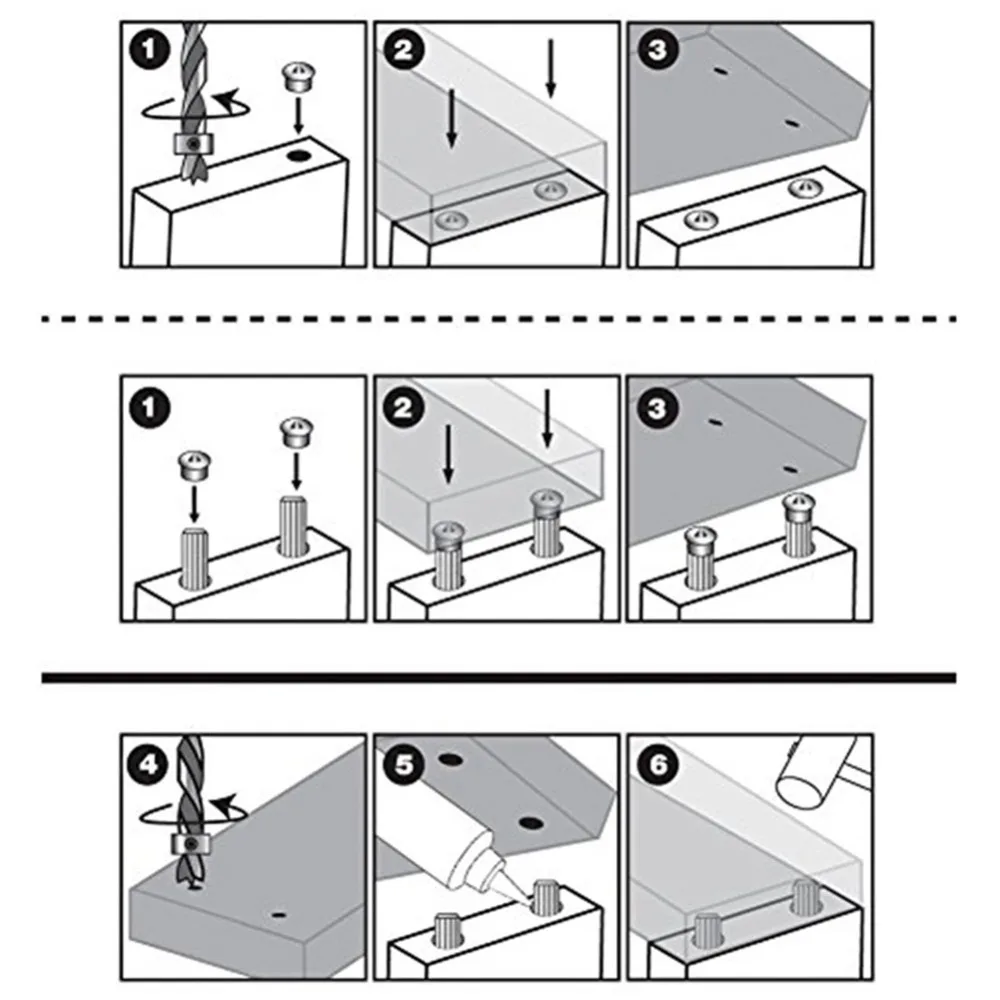 1 2 3

1 2 3

4 5 6