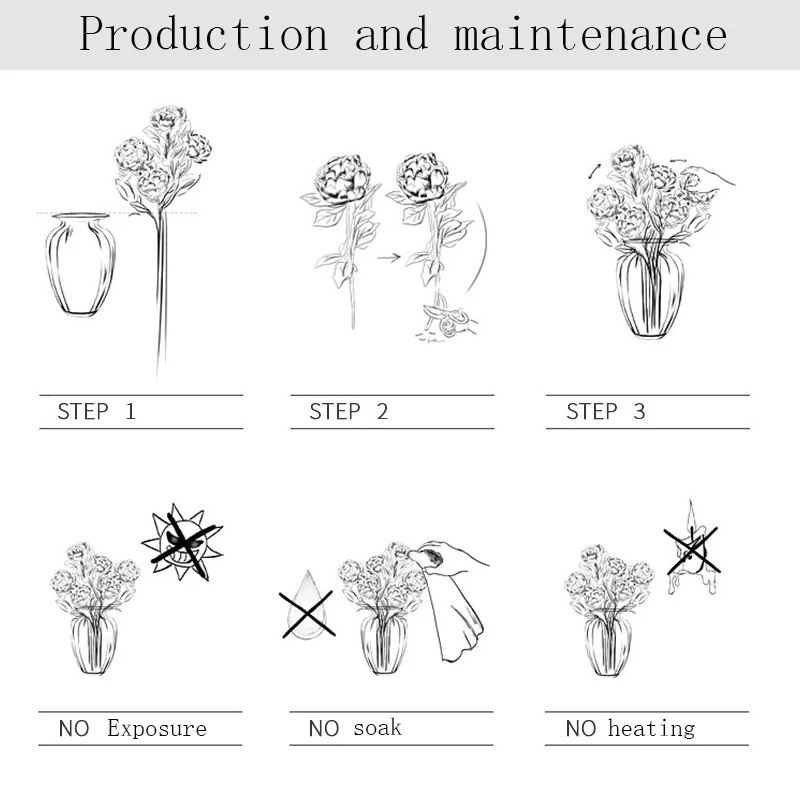 Production and maintenance

STEP 1

STEP 2

STEP 3

NO Exposure

NO soak

NO heating