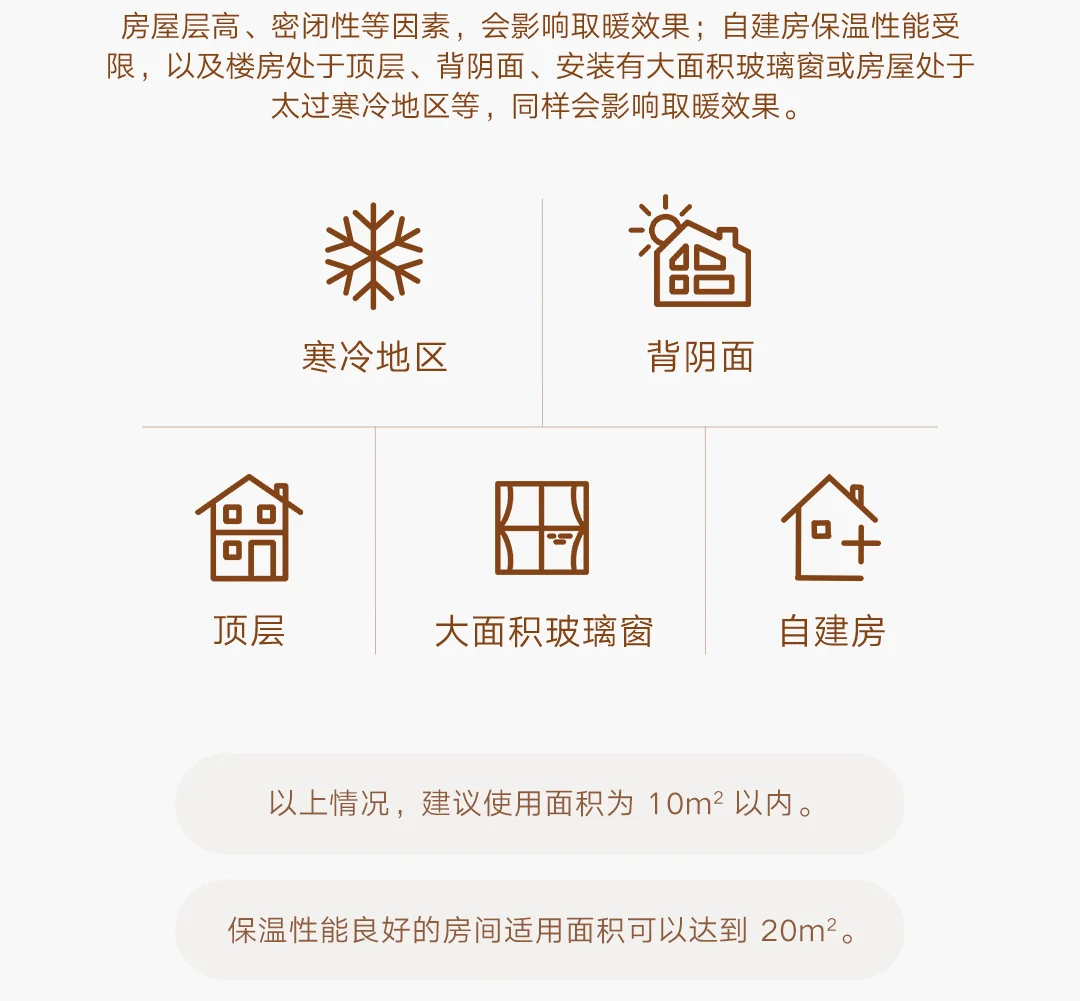 房屋层高、密闭性等因素，会影响取暖效果；自建房保温性能受限，以及楼房处于顶层、背阴面、安装有大面积玻璃窗或房屋处于太过寒冷地区等，同样会影响取暖效果。

寒冷地区

背阴面

顶层

大面积玻璃窗

自建房

以上情况，建议使用面积为10$m^2$以内。

保温性能良好的房间适用面积可以达到20$m^2$。