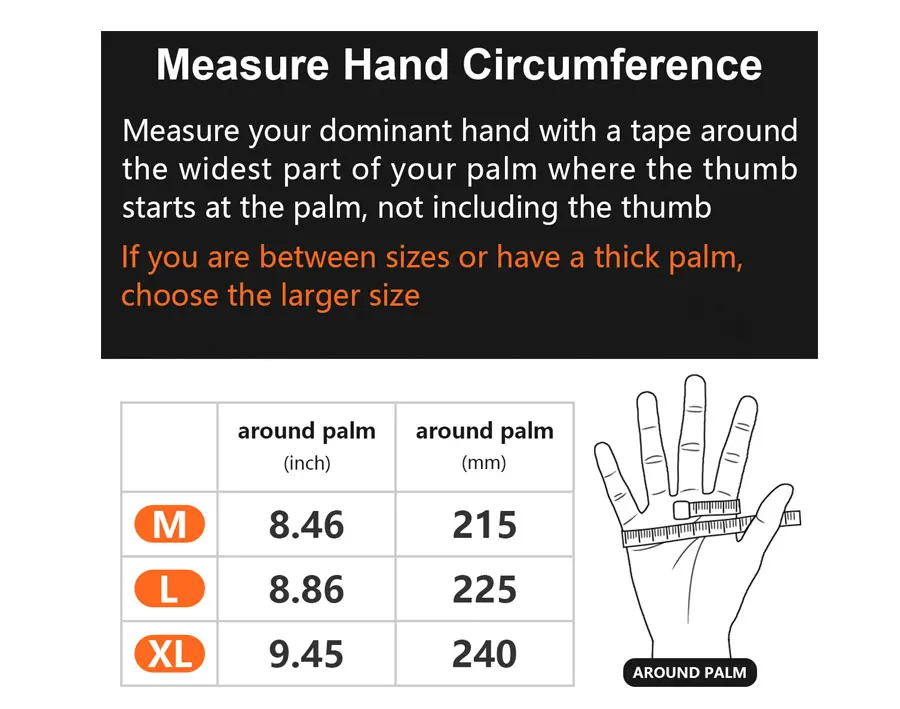 Measure Hand Circumference

Measure your dominant hand with a tape around the widest part of your palm where the thumb starts at the palm, not including the thumb

If you are between sizes or have a thick palm, choose the larger size

| | around palm (inch) | around palm (mm) |
|---|---|---|
| M | 8.46 | 215 |
| L | 8.86 | 225 |
| XL | 9.45 | 240 |

AROUND PALM