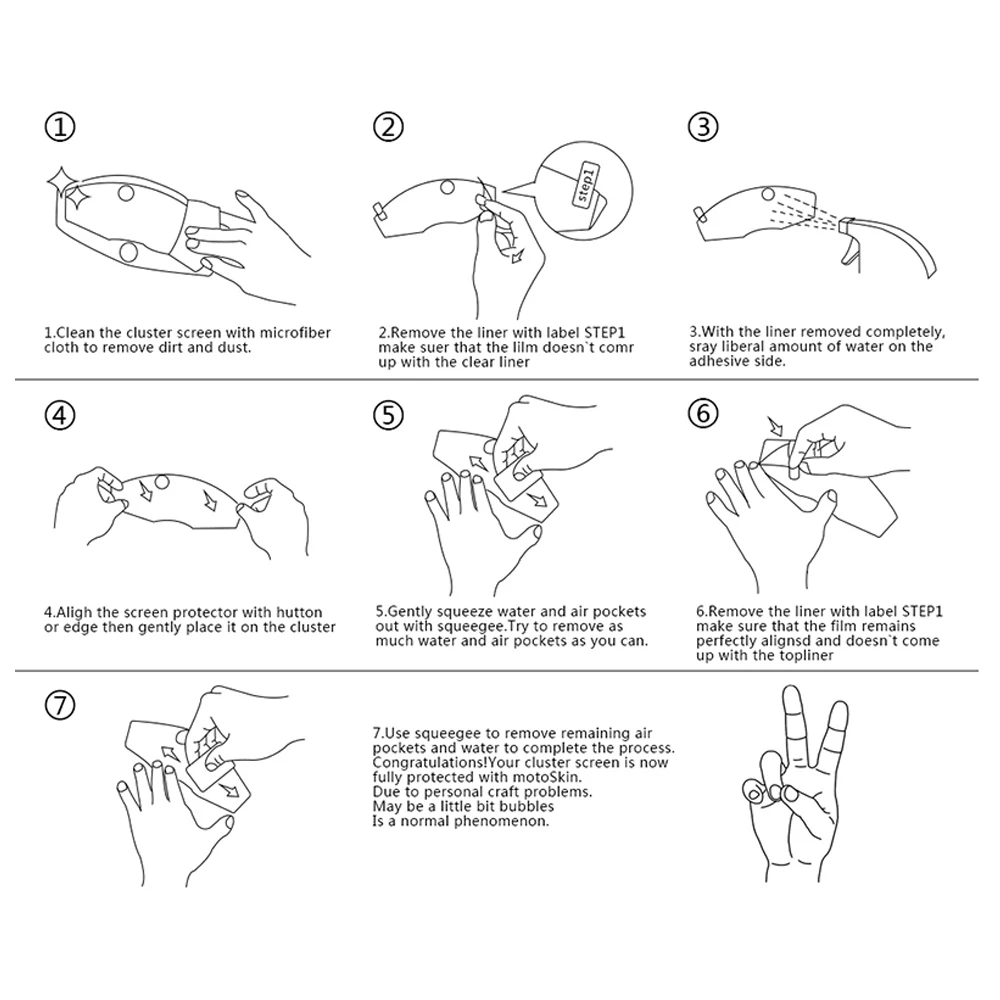 ①

1.Clean the cluster screen with microfiber cloth to remove dirt and dust.

②

step1

2.Remove the liner with label STEP1 make suer that the lilm doesn`t comr up with the clear liner

③

3.With the liner removed completely, sray liberal amount of water on the adhesive side.

④

4.Aligh the screen protector with hutton or edge then gently place it on the cluster

⑤

5.Gently squeeze water and air pockets out with squeegee.Try to remove as much water and air pockets as you can.

⑥

6.Remove the liner with label STEP1 make sure that the film remains perfectly alignsd and doesn`t come up with the topliner

⑦

7.Use squeegee to remove remaining air pockets and water to complete the process. Congratulations!Your cluster screen is now fully protected with motoSkin. Due to personal craft problems. May be a little bit bubbles Is a normal phenomenon.