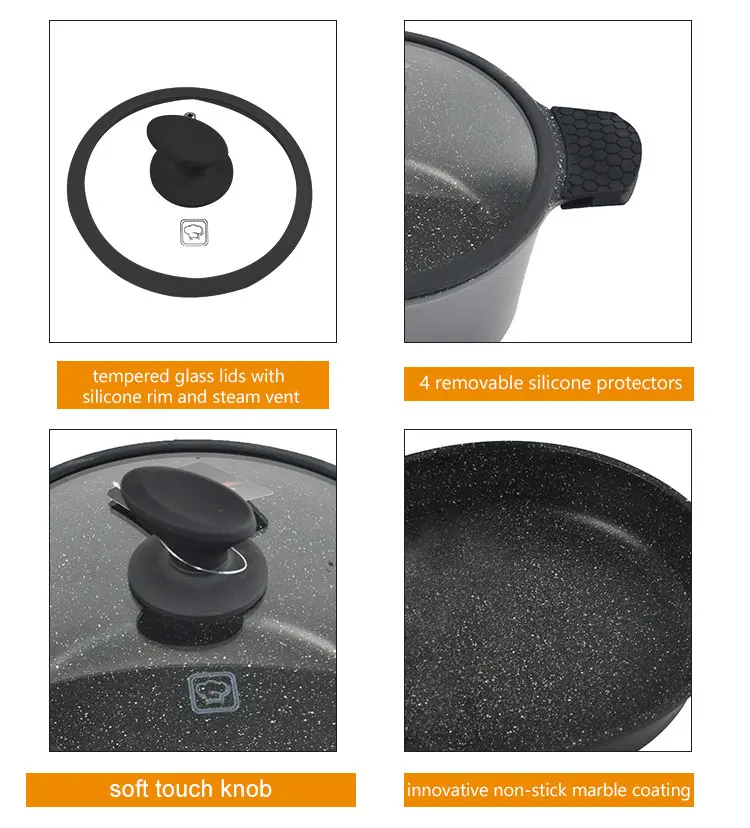 tempered glass lids with silicone rim and steam vent

4 removable silicone protectors

soft touch knob

innovative non-stick marble coating