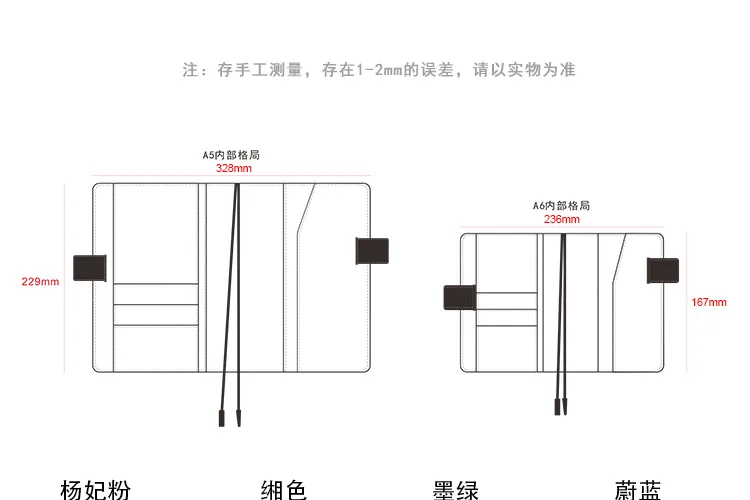 注：存手工测量，存在1-2mm的误差，请以实物为准

A5内部格局
328mm
229mm

A6内部格局
236mm
167mm

杨妃粉

缃色

墨绿

蔚蓝