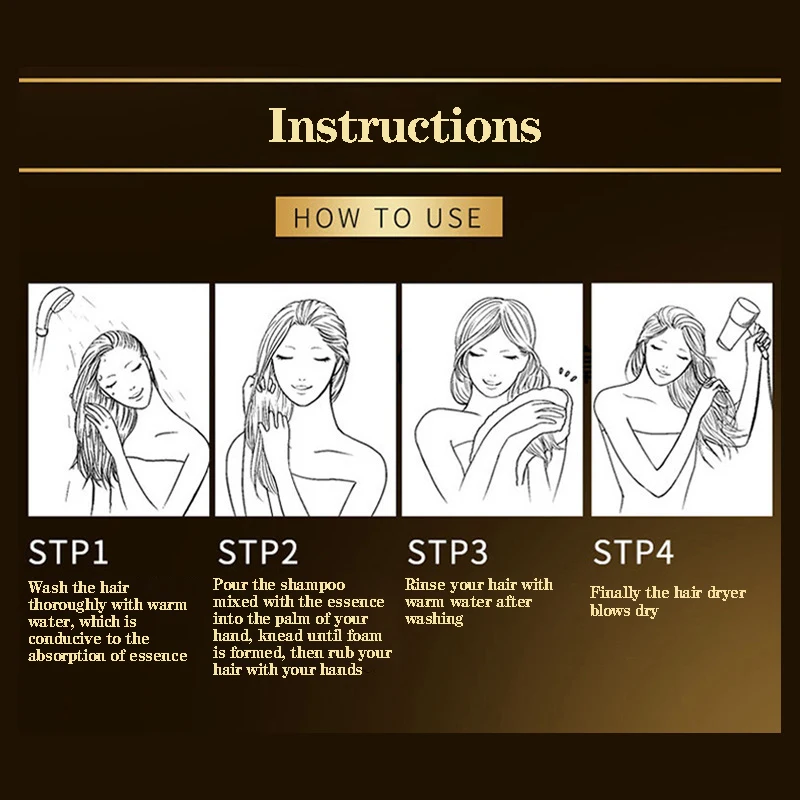 Instructions

HOW TO USE

STP1

Wash the hair thoroughly with warm water, which is conducive to the absorption of essence

STP2

Pour the shampoo mixed with the essence into the palm of your hand, knead until foam is formed, then rub your hair with your hands

STP3

Rinse your hair with warm water after washing

STP4

Finally the hair dryer blows dry