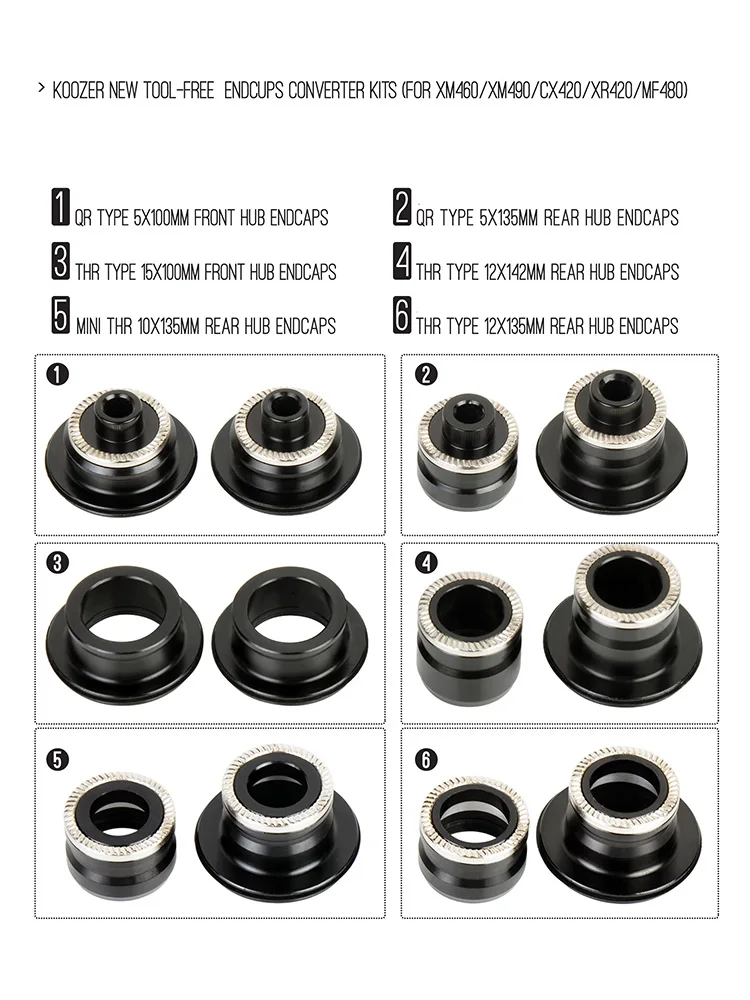 > KOOZER NEW TOOL-FREE ENDCUPS CONVERTER KITS (FOR XM460/XM490/CX420/XR420/MF480)

1 QR TYPE 5X100MM FRONT HUB ENDCAPS

2 QR TYPE 5X135MM REAR HUB ENDCAPS

3 THR TYPE 15X100MM FRONT HUB ENDCAPS

4 THR TYPE 12X142MM REAR HUB ENDCAPS

5 MINI THR 10X135MM REAR HUB ENDCAPS

6 THR TYPE 12X135MM REAR HUB ENDCAPS

1

2

3

4

5

6