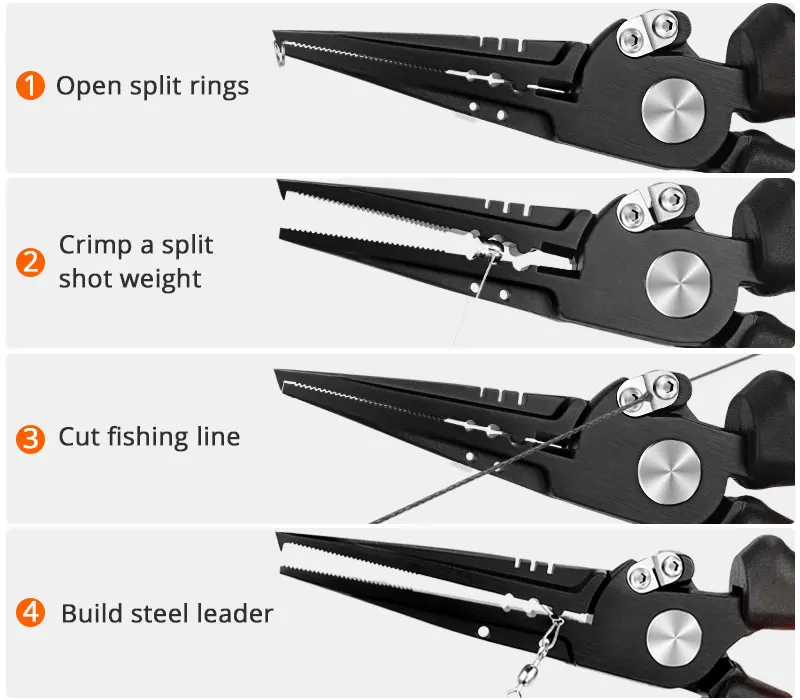 1 Open split rings

2 Crimp a split shot weight

3 Cut fishing line

4 Build steel leader