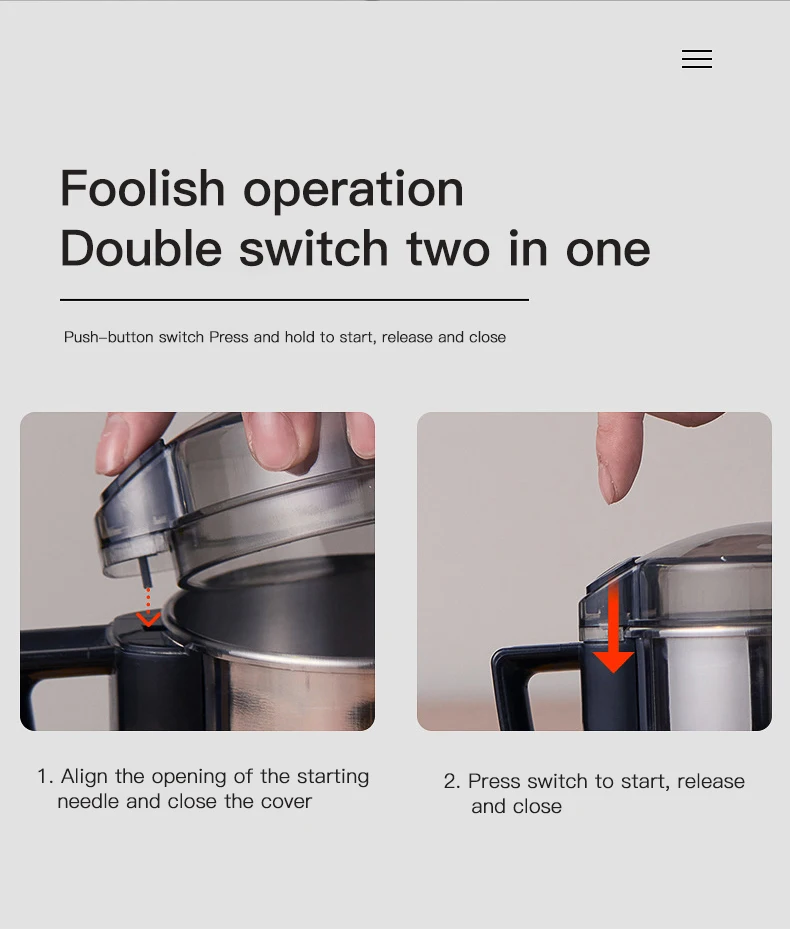 Foolish operation
Double switch two in one

Push-button switch Press and hold to start, release and close

1. Align the opening of the starting needle and close the cover

2. Press switch to start, release and close