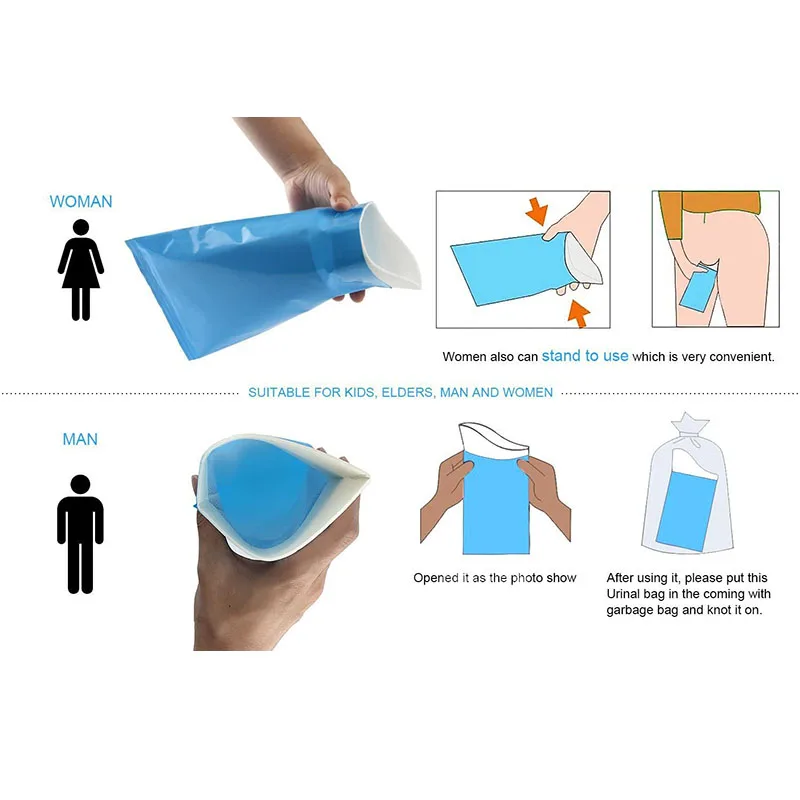 WOMAN

Women also can stand to use which is very convenient.

SUITABLE FOR KIDS, ELDERS, MAN AND WOMEN

MAN

Opened it as the photo show

After using it, please put this Urinal bag in the coming with garbage bag and knot it on.