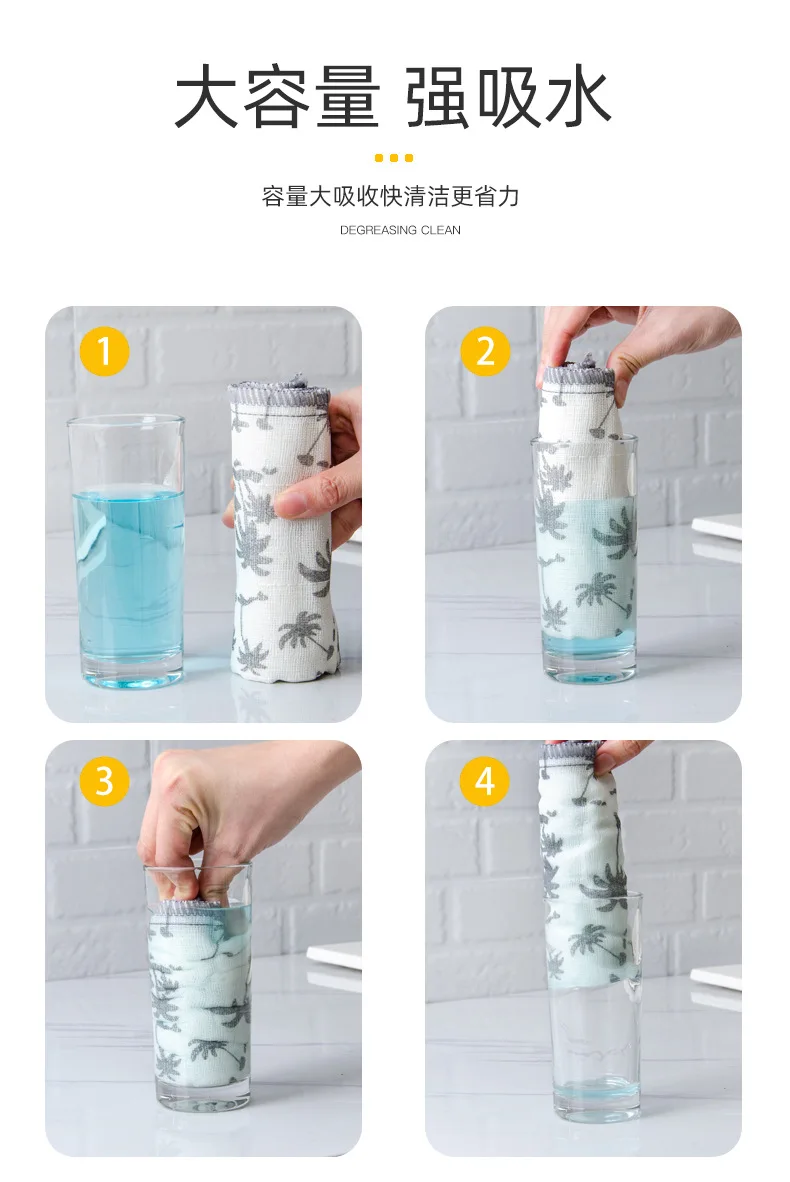 大容量 强吸水

容量大吸收快清洁更省力

DEGREASING CLEAN

1

2

3

4