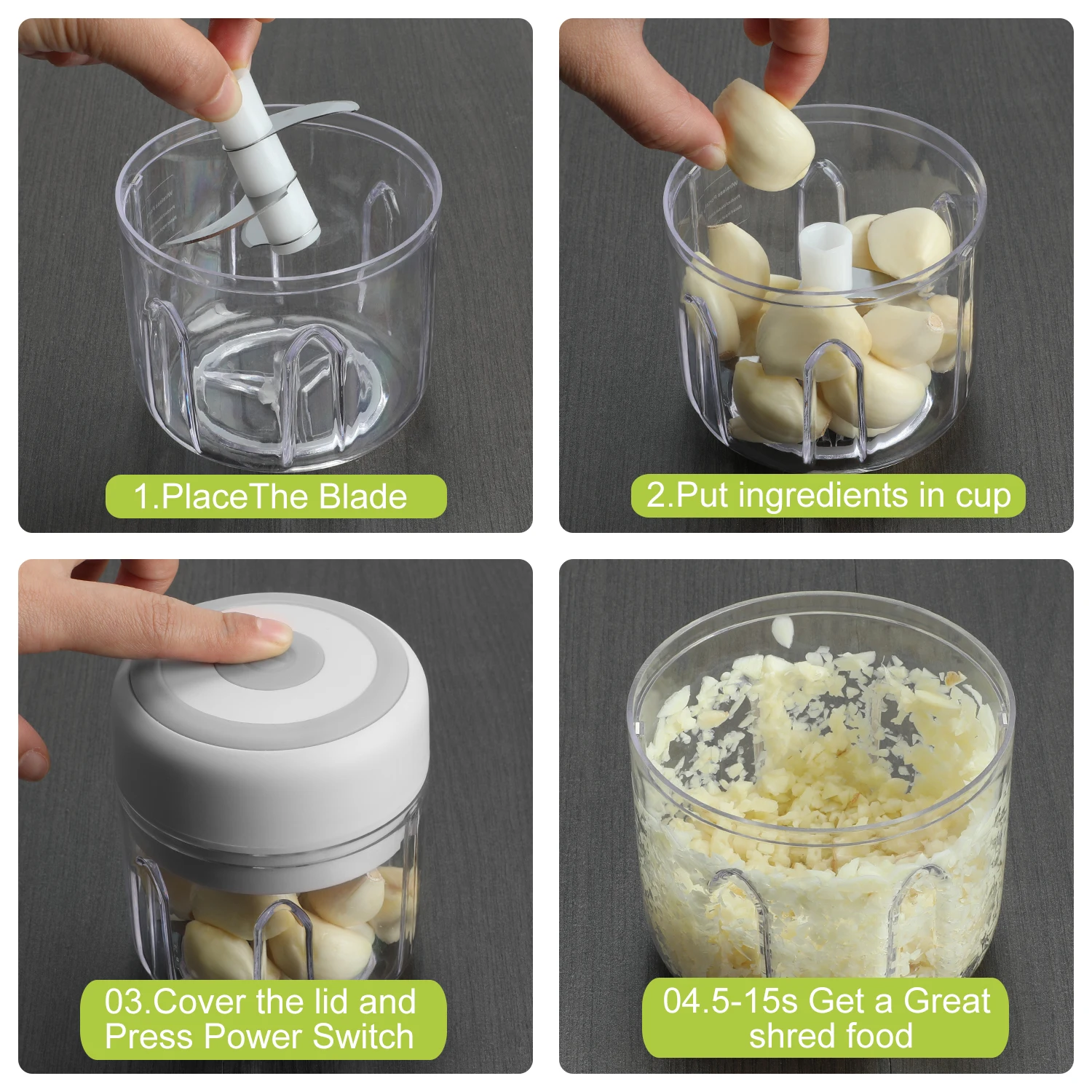 1.PlaceThe Blade

2.Put ingredients in cup

03.Cover the lid and Press Power Switch

04.5-15s Get a Great shred food