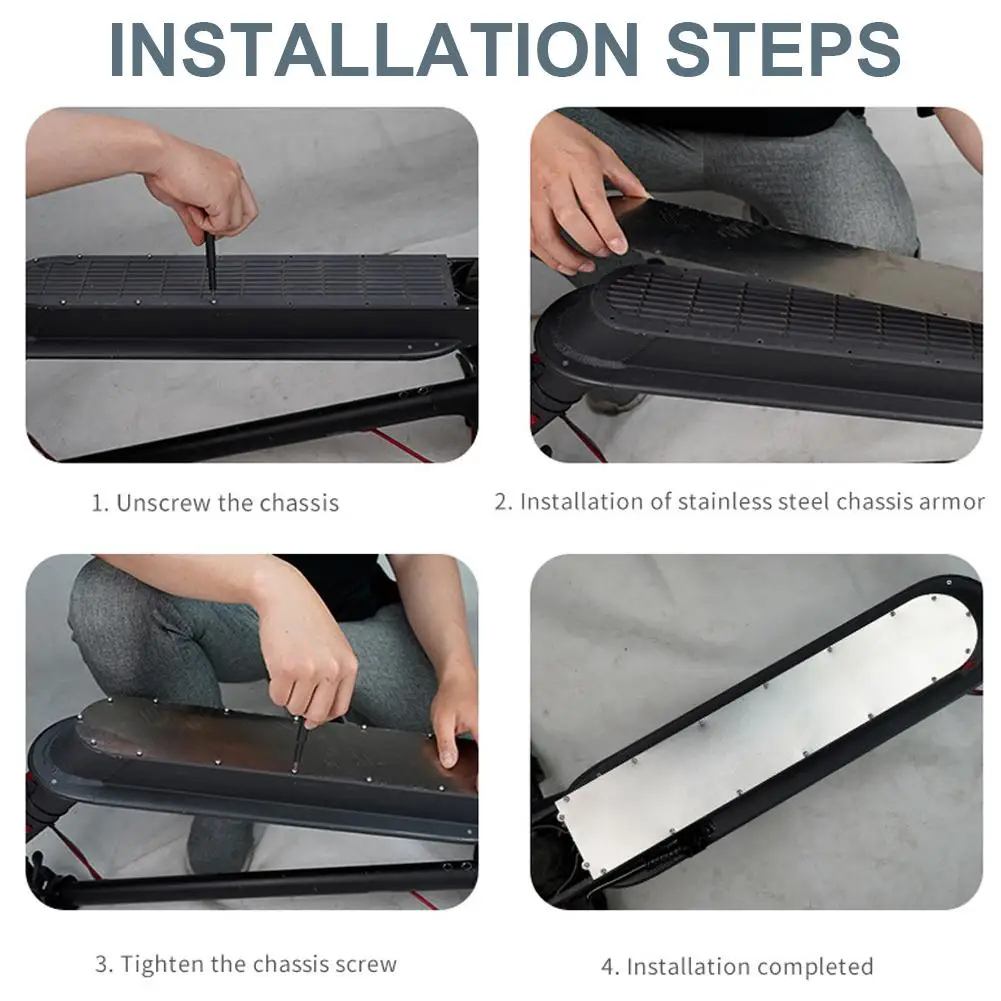 INSTALLATION STEPS

1. Unscrew the chassis

2. Installation of stainless steel chassis armor

3. Tighten the chassis screw

4. Installation completed