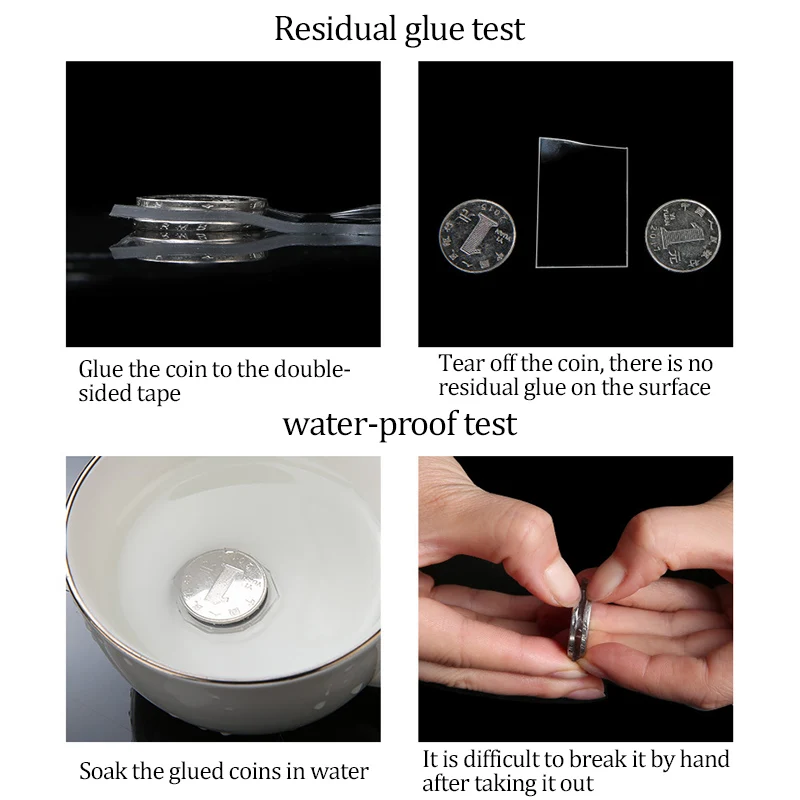 Residual glue test

Glue the coin to the double-sided tape

Tear off the coin, there is no residual glue on the surface

water-proof test

Soak the glued coins in water

It is difficult to break it by hand after taking it out