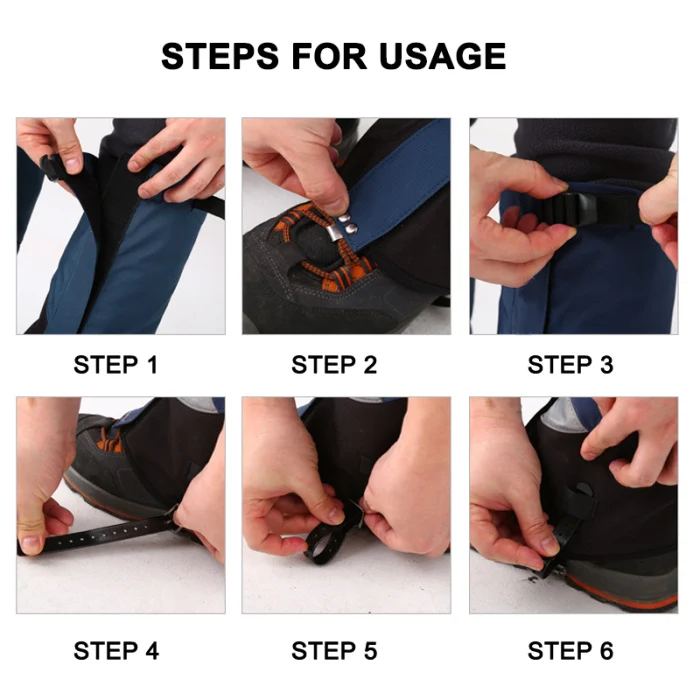 STEPS FOR USAGE

STEP 1

STEP 2

STEP 3

STEP 4

STEP 5

STEP 6