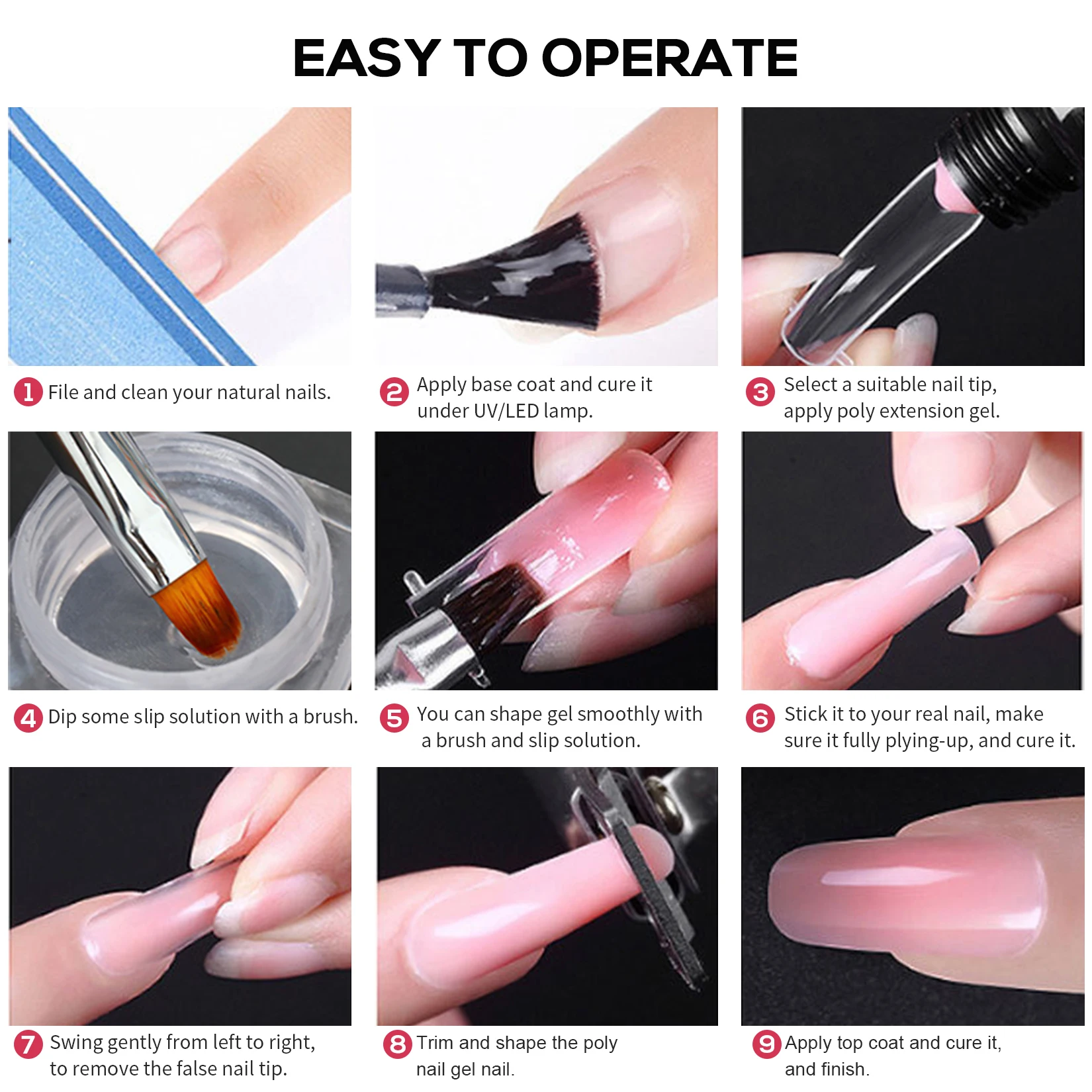 EASY TO OPERATE

1 File and clean your natural nails.

2 Apply base coat and cure it under UV/LED lamp.

3 Select a suitable nail tip, apply poly extension gel.

4 Dip some slip solution with a brush.

5 You can shape gel smoothly with a brush and slip solution.

6 Stick it to your real nail, make sure it fully plying-up, and cure it.

7 Swing gently from left to right, to remove the false nail tip.

8 Trim and shape the poly nail gel nail.

9 Apply top coat and cure it, and finish.