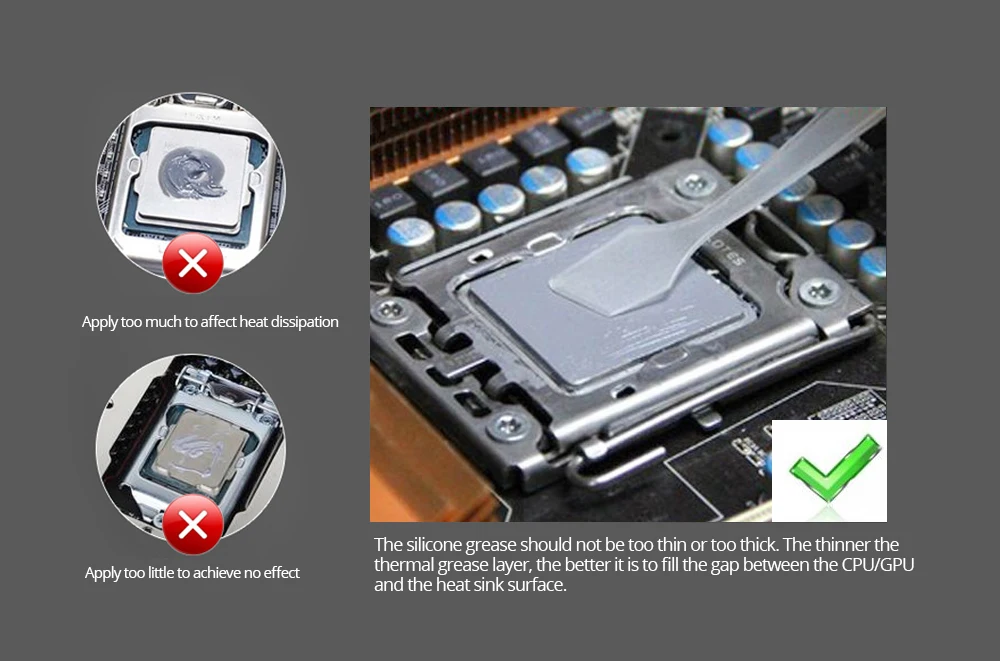 Apply too much to affect heat dissipation

Apply too little to achieve no effect

The silicone grease should not be too thin or too thick. The thinner the thermal grease layer, the better it is to fill the gap between the CPU/GPU and the heat sink surface.