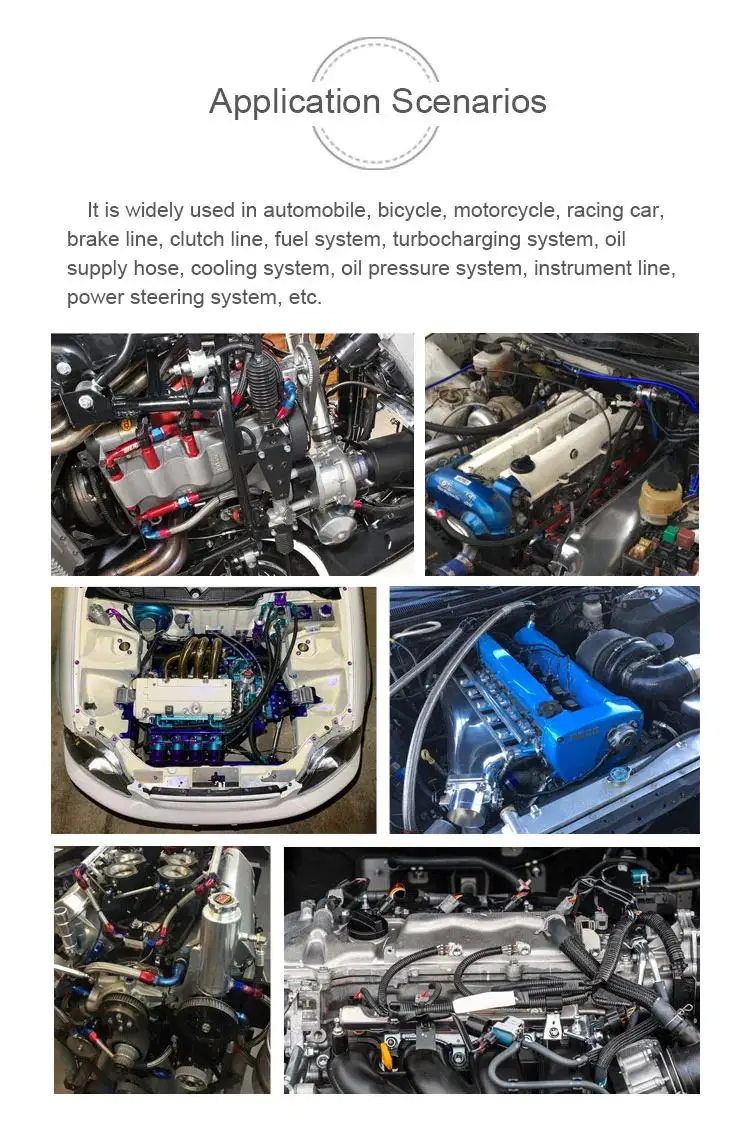 Application Scenarios

It is widely used in automobile, bicycle, motorcycle, racing car, brake line, clutch line, fuel system, turbocharging system, oil supply hose, cooling system, oil pressure system, instrument line, power steering system, etc.